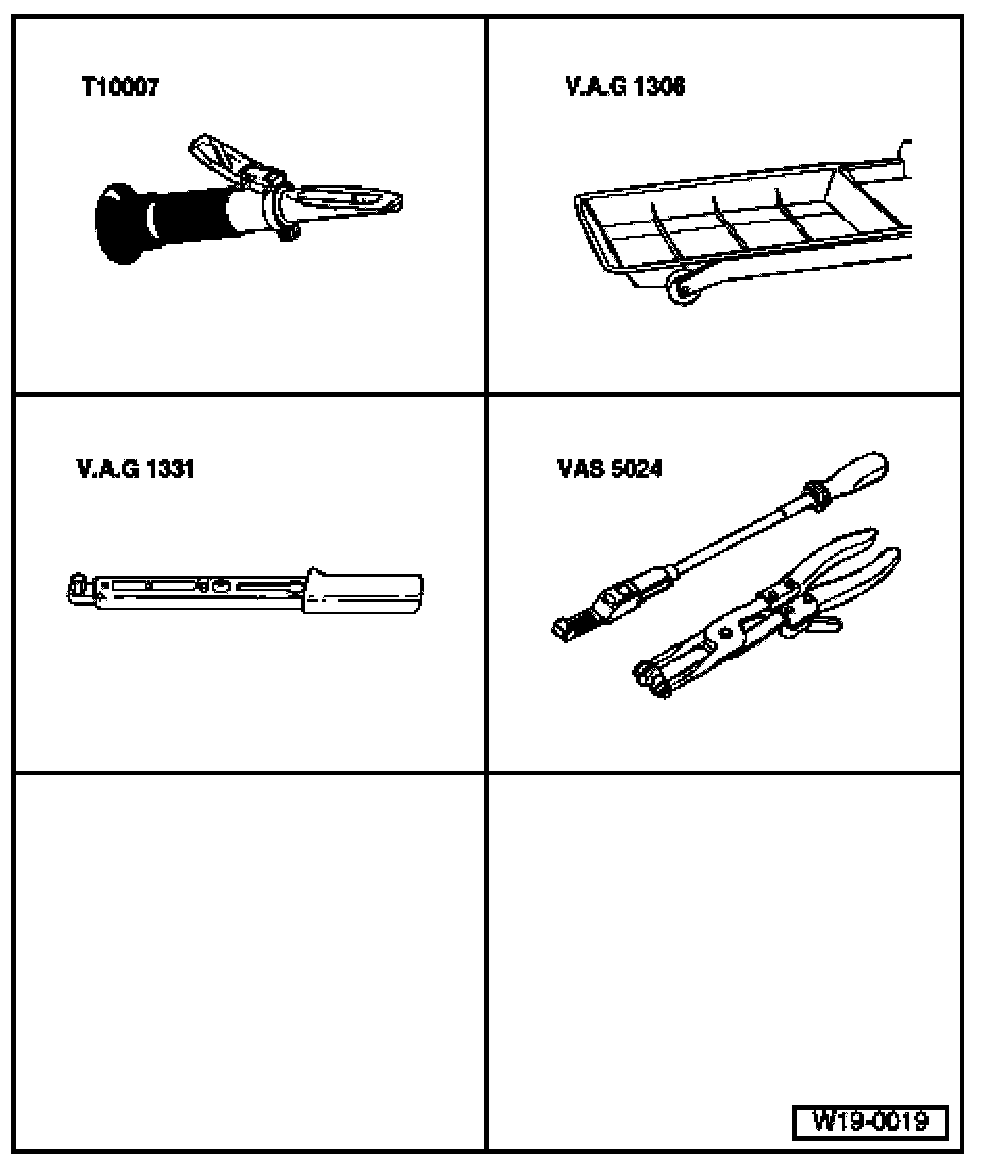 T10007

V.A.G 1306

V.A.G 1331

VAS 5024

W19-0019