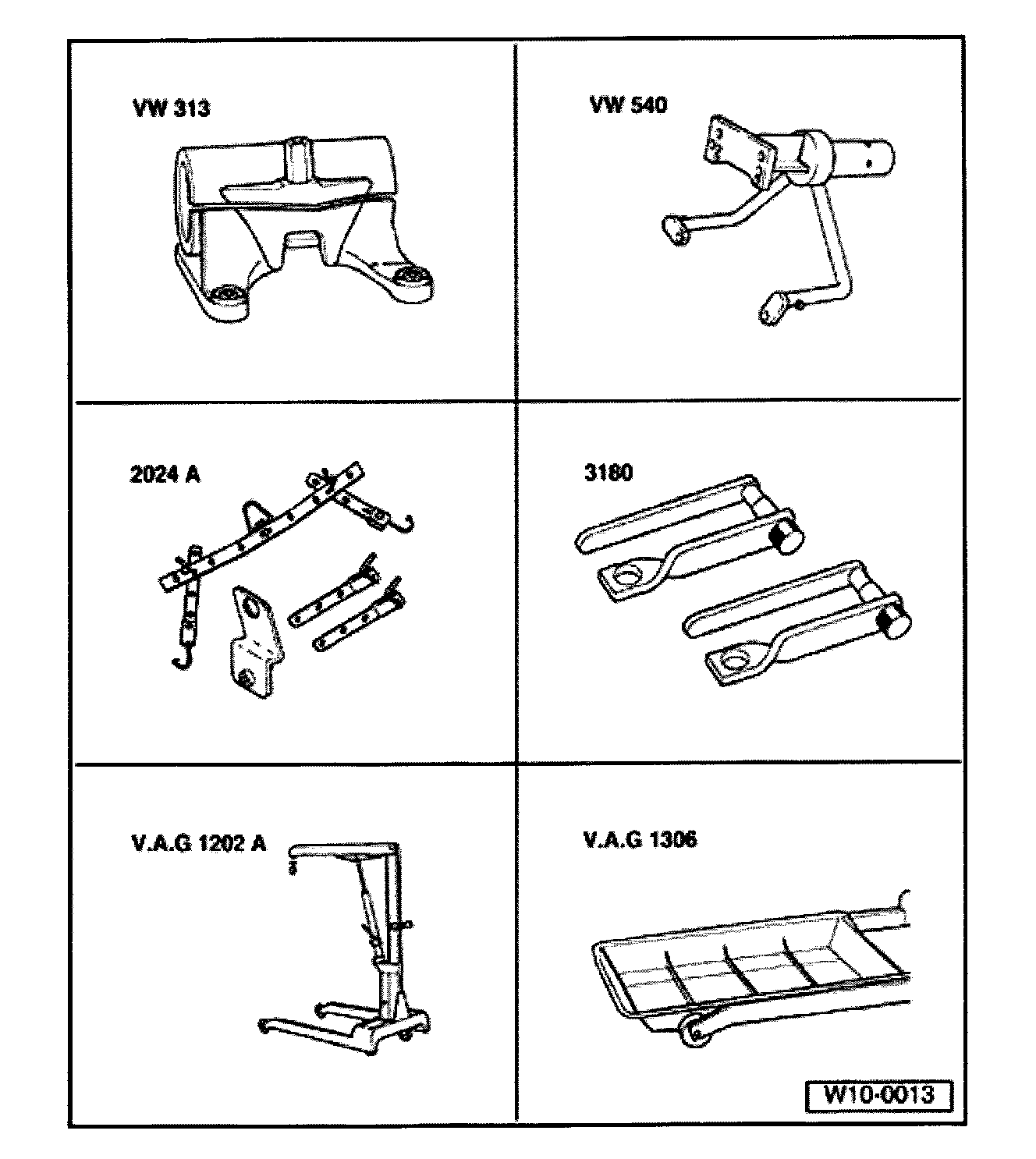 VW 313

VW 540

2024 A

3180

V.A.G 1202 A

V.A.G 1306

W10-0013