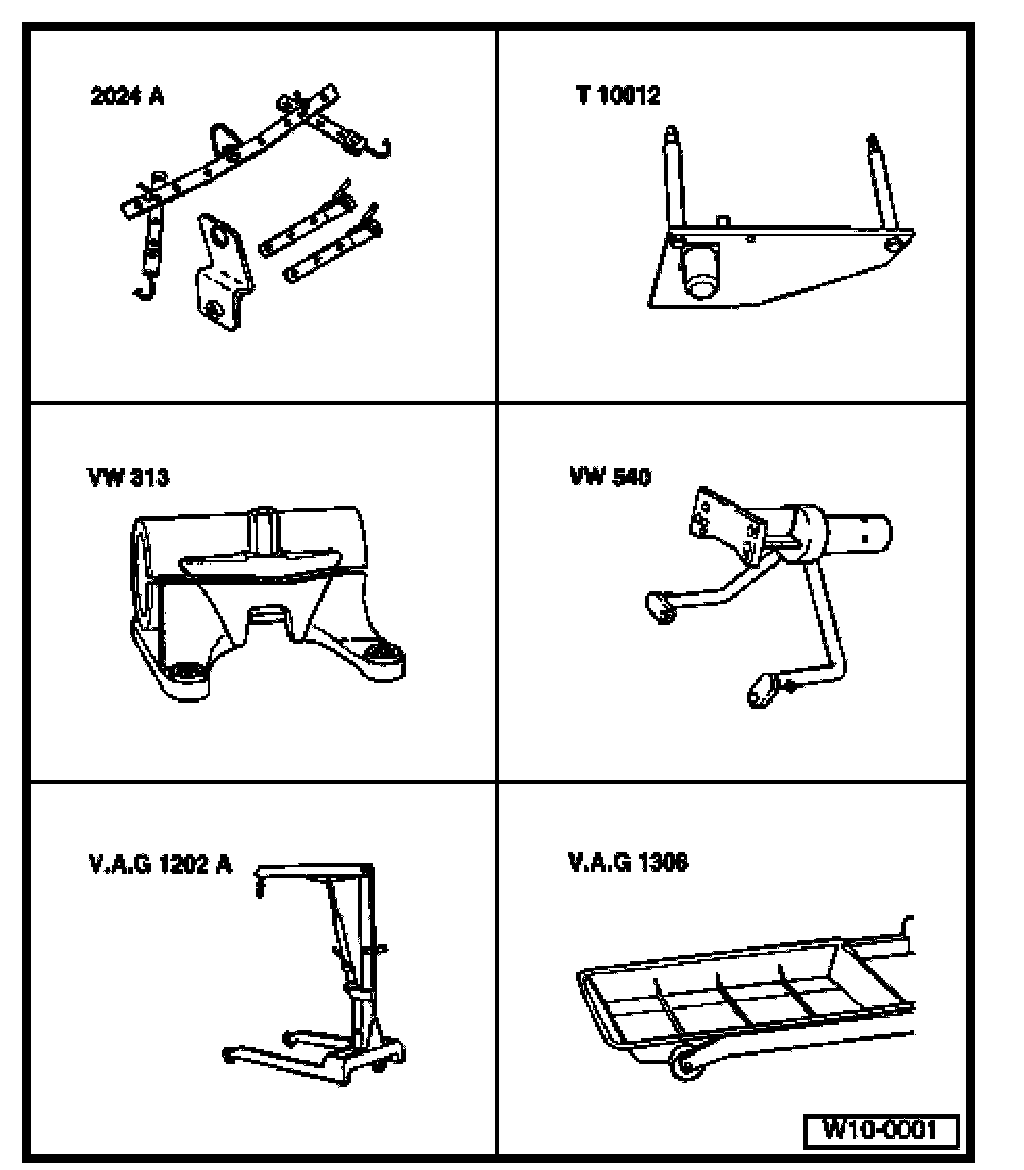 2024 A

T 10012

VW 313

VW 540

V.A.G 1202 A

V.A.G 1306

W10-0001