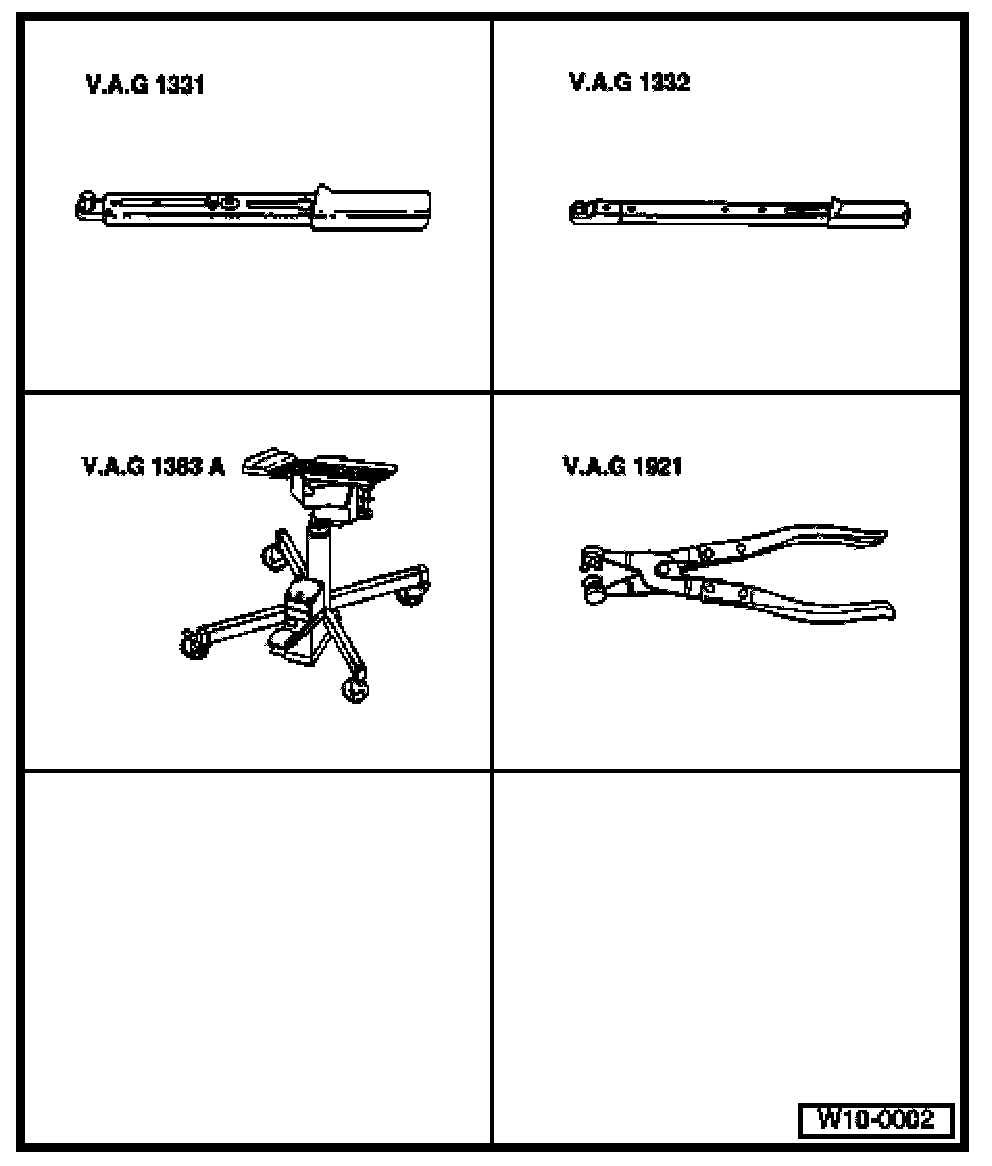 V.A.G 1331

V.A.G 1332

V.A.G 1383 A

V.A.G 1921

W10-0002