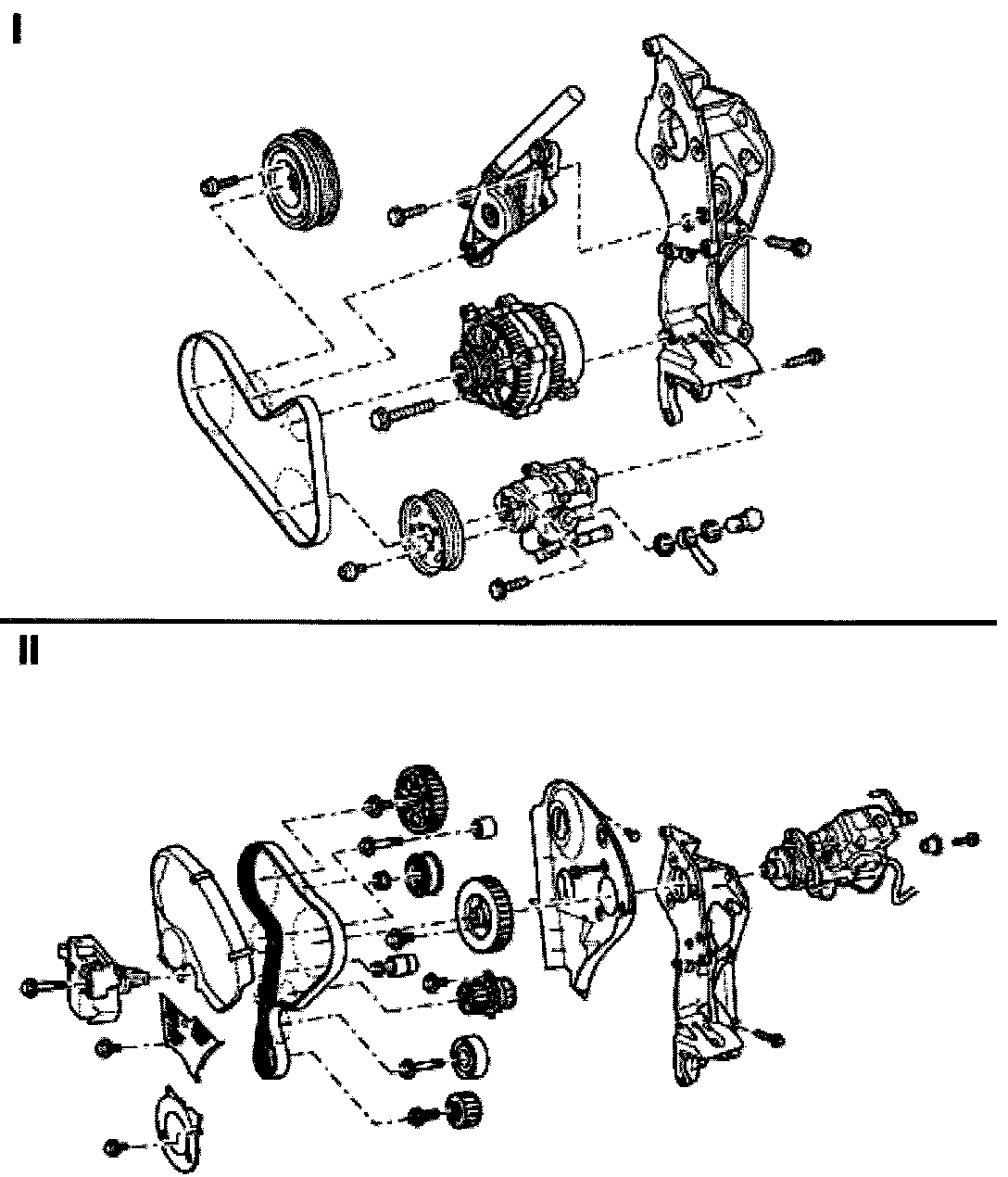 I

II