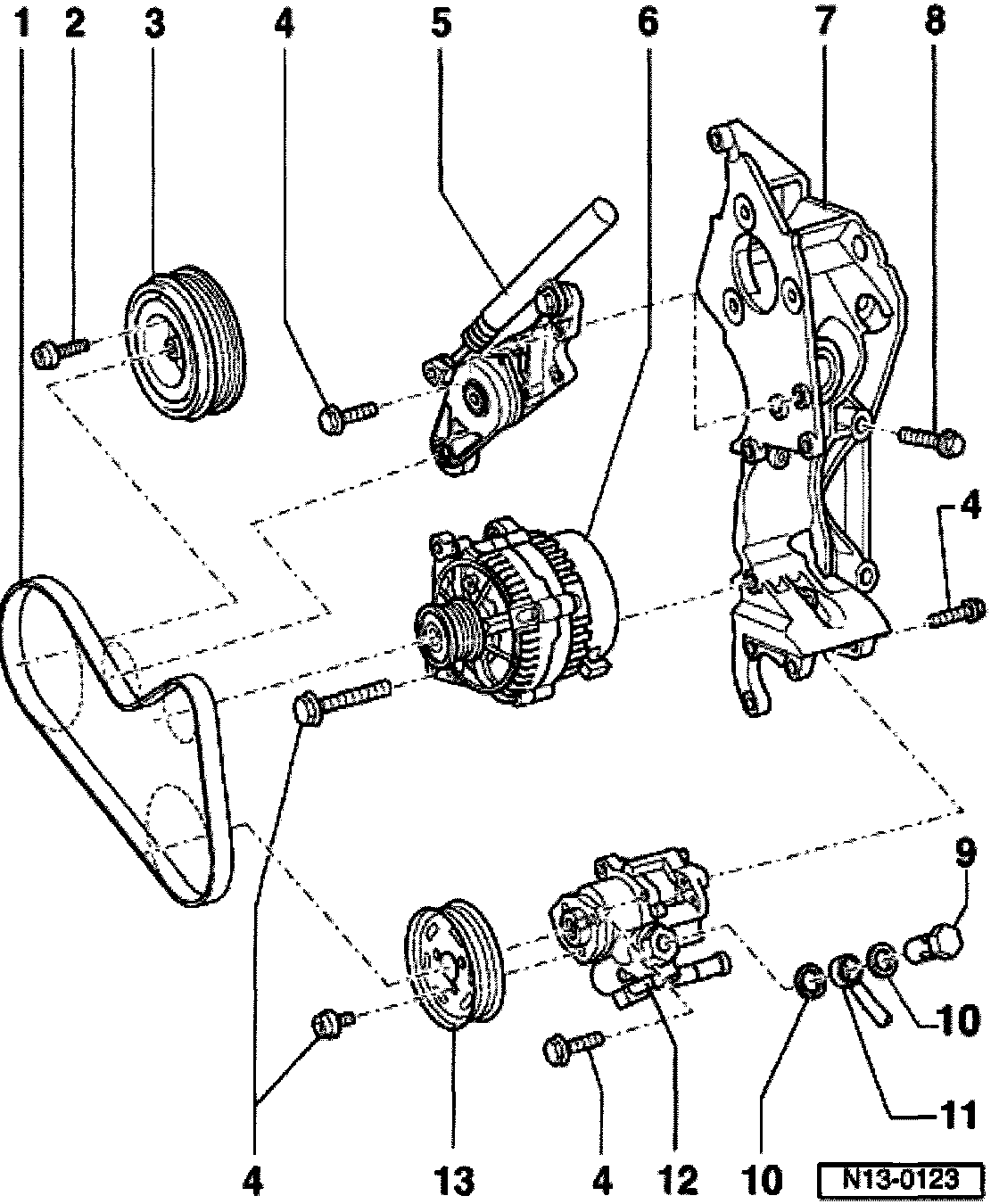 1 2 3 4 5 6 7 8

4

9

10

11

4 13 4 12 10

N13-0123