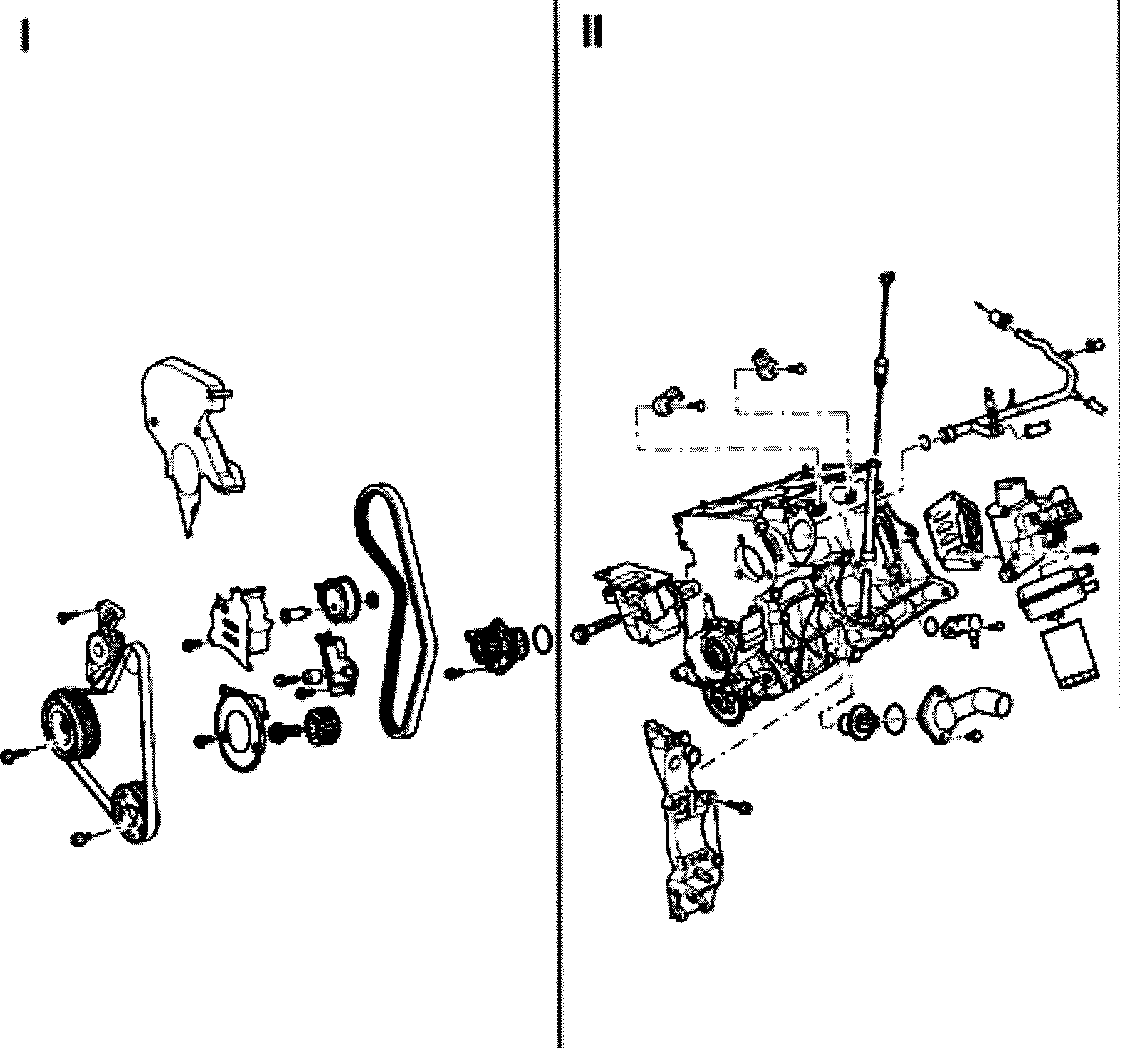 I

II