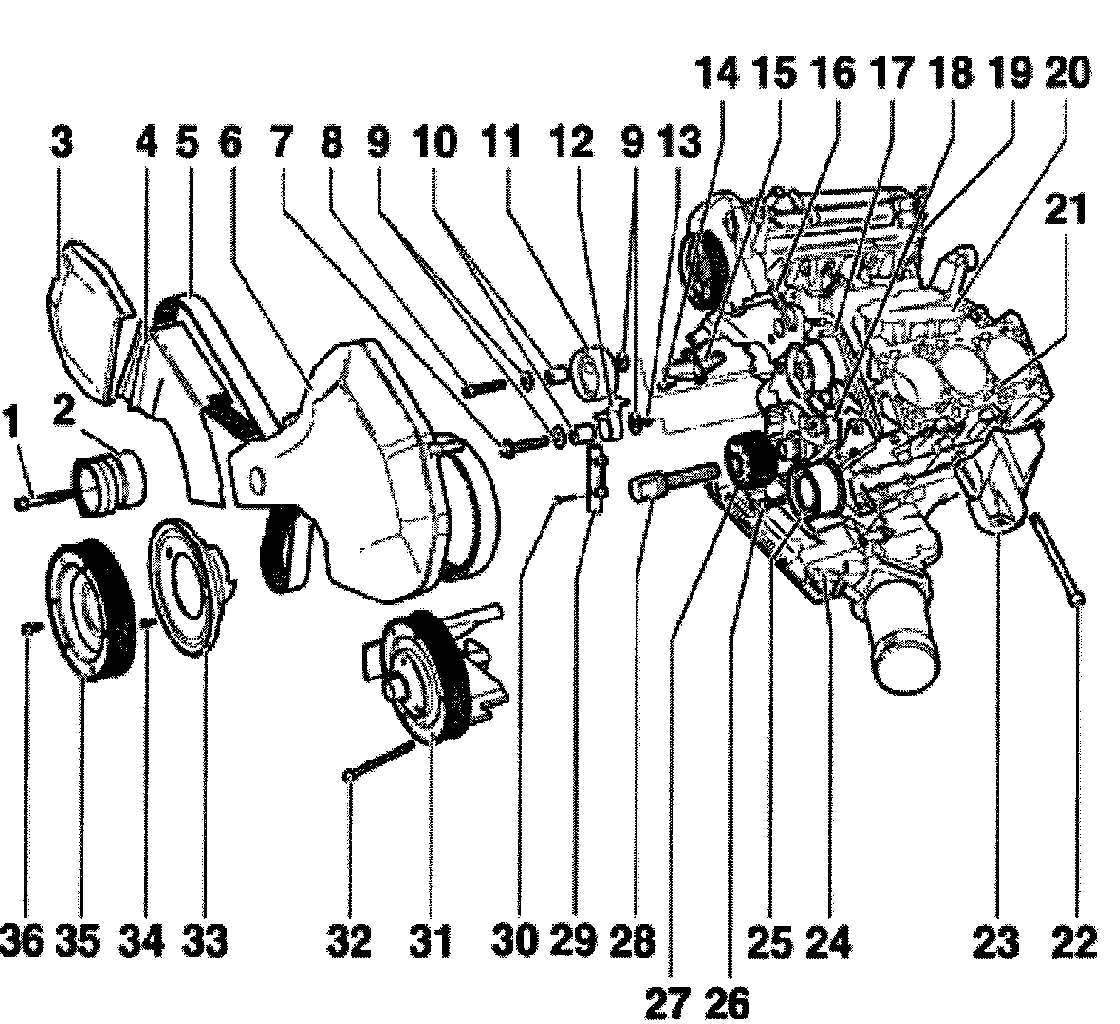 14 15 16 17 18 19 20

3 4 5 6 7 8 9 10 11 12 9 13

21

1 2

36 35 34 33 32 31 30 29 28 25 24 23 22

27 26