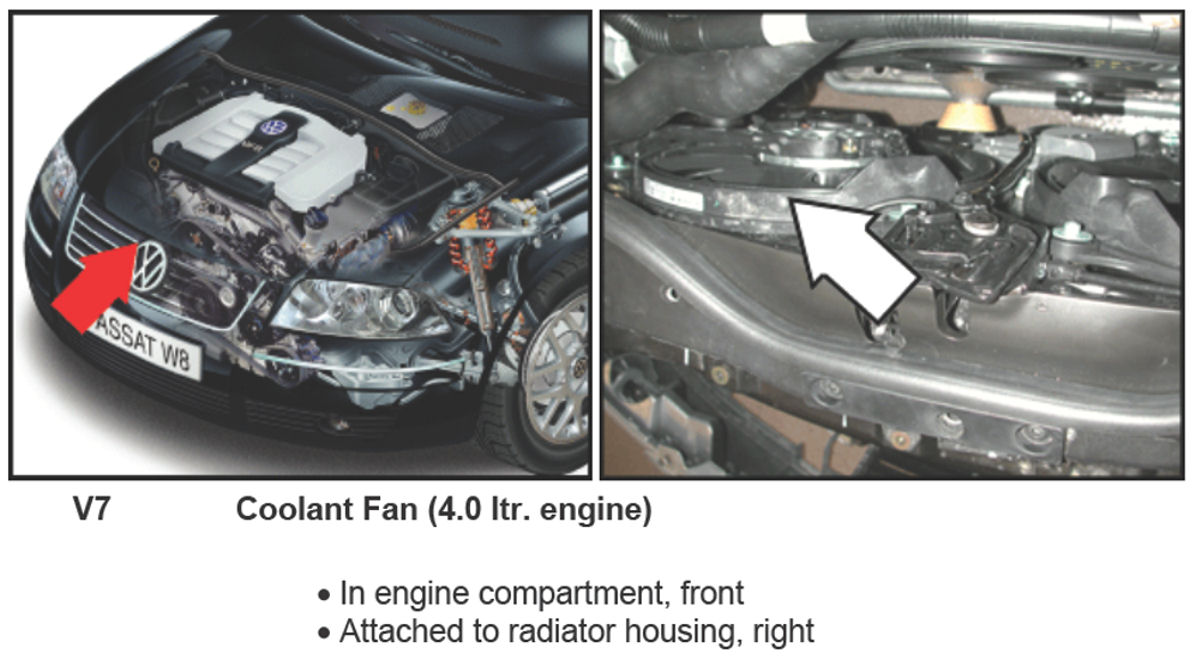 ASSAT W8

V7 Coolant Fan (4.0 ltr. engine)

• In engine compartment, front
• Attached to radiator housing, right