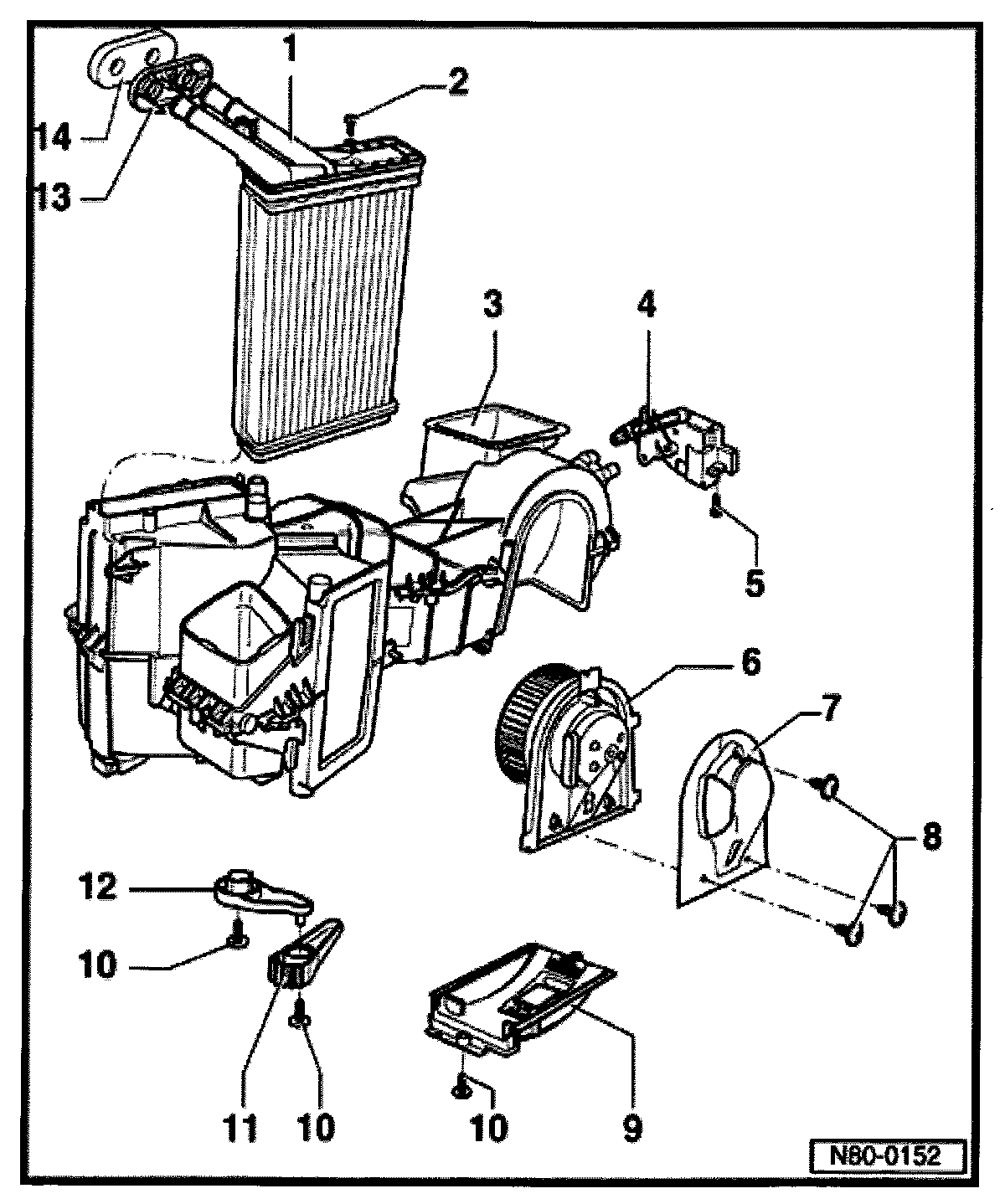 1
2
14
13
3
4
5
6
7
8
12
10
11
10
10
9
N80-0152