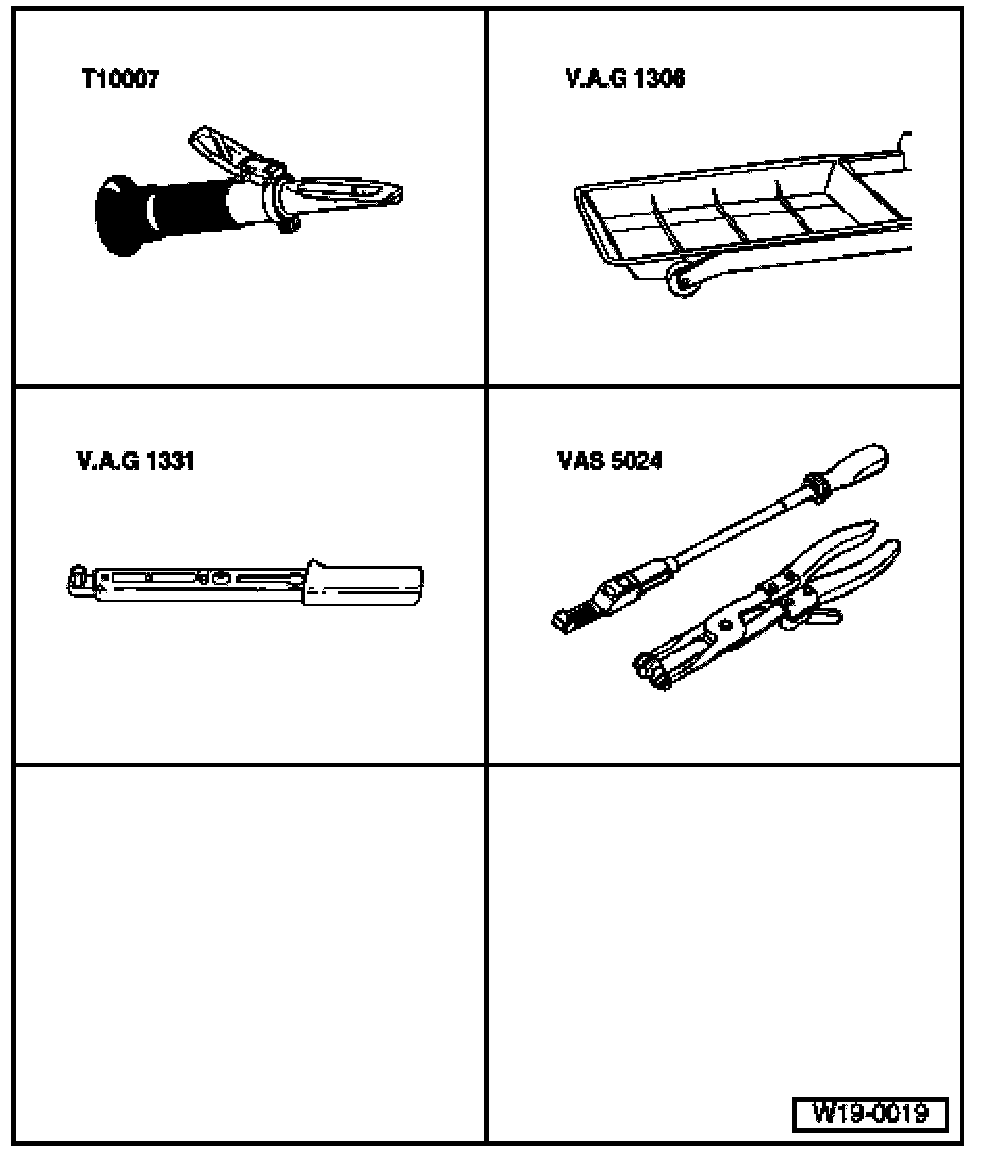 T10007

V.A.G 1306

V.A.G 1331

VAS 5024

W19-0019