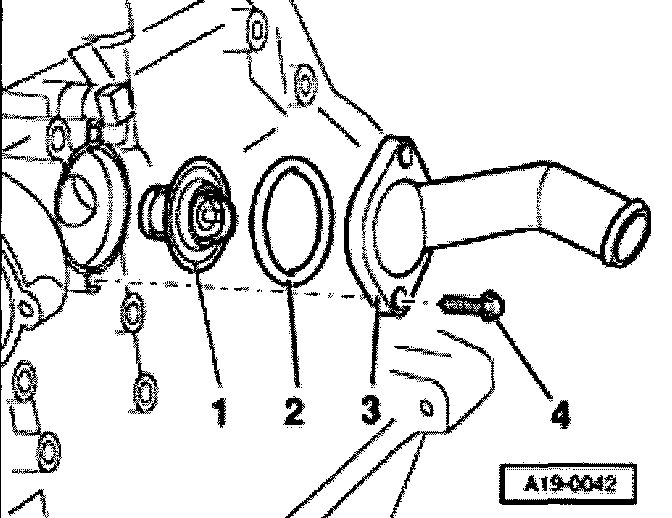 1
2
3
4
A19-0042