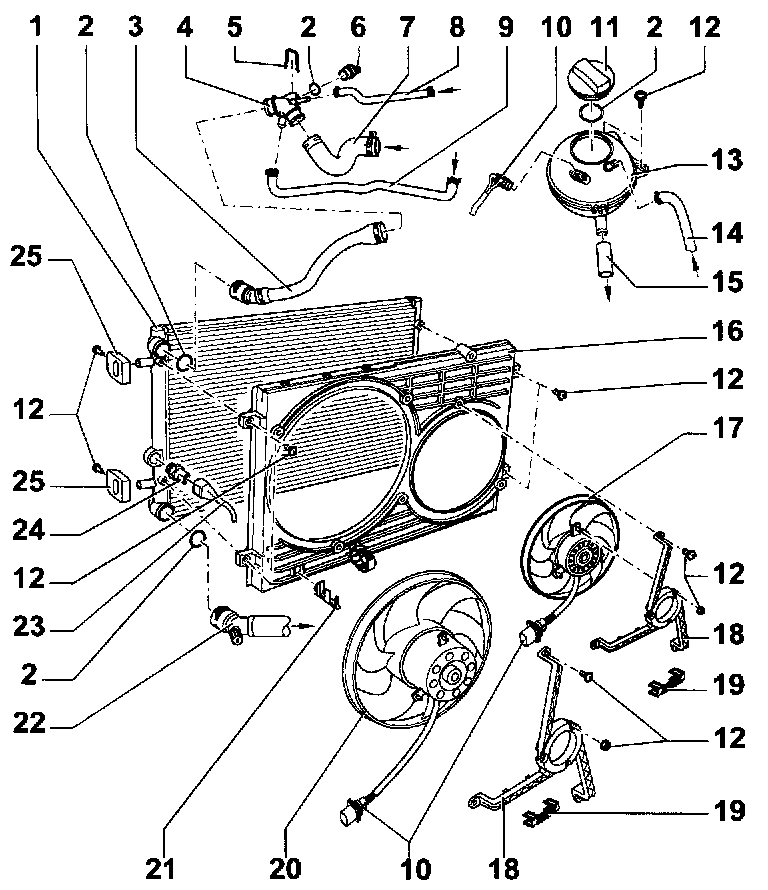 1 2 3 4 5 2 6 7 8 9 10 11 2 12

13

14

15

16

12

17

12

18

19

12

19

25

12

25

24

12

23

2

22

21 20 10 18