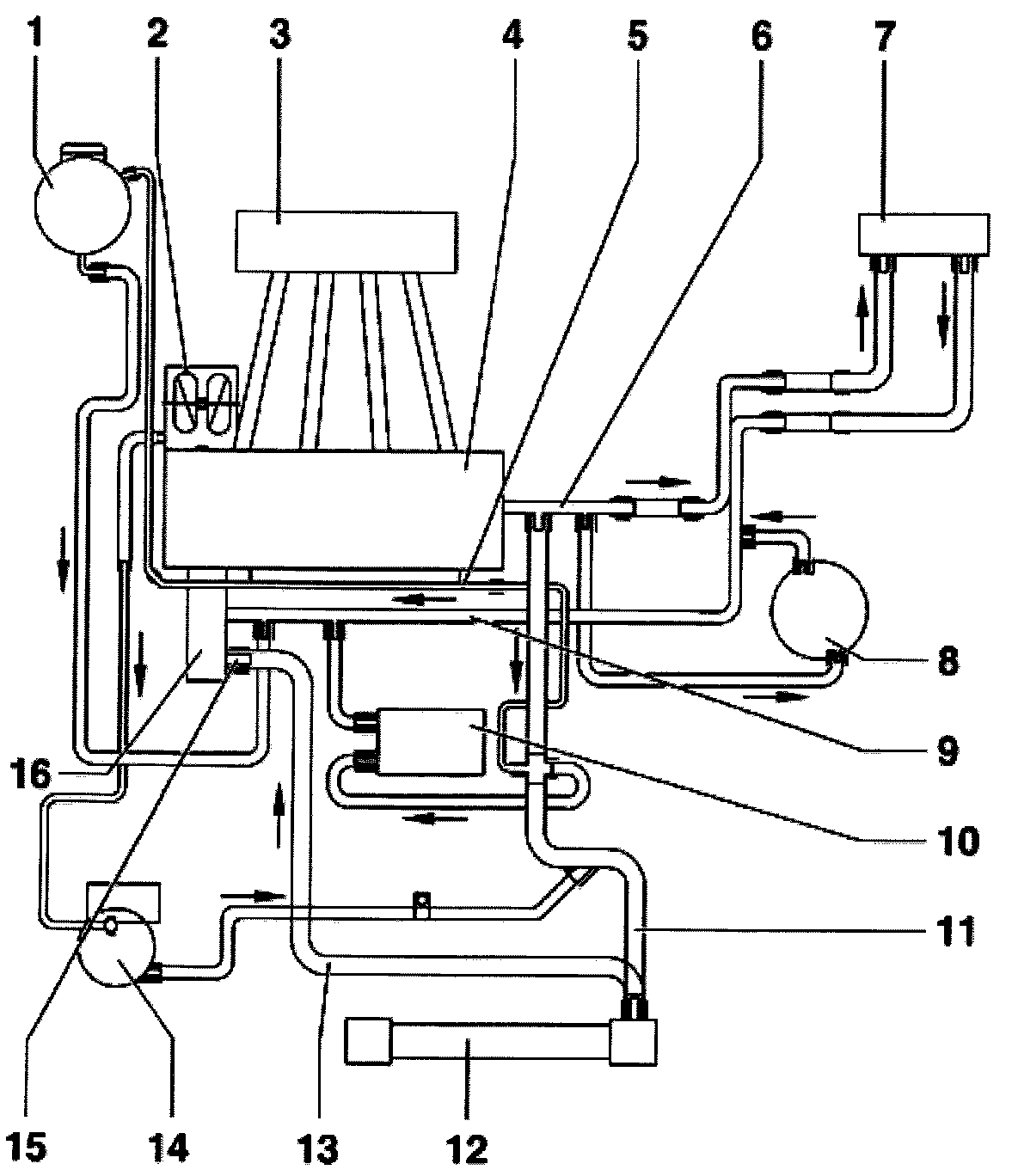 1 2 3 4 5 6 7

8

9

10

11

16

15 14 13 12