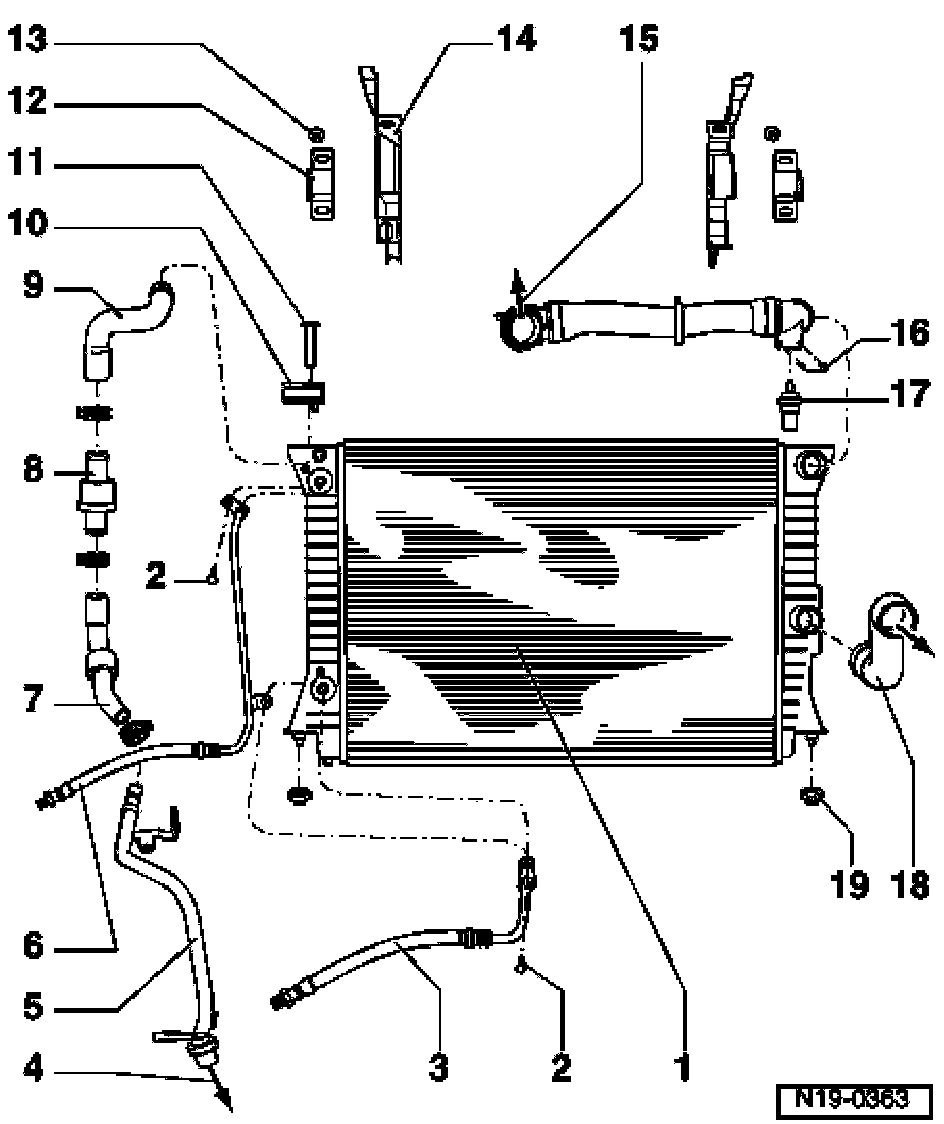 13
12
11
10
9
8
2
7
6
5
4
14
15
16
17
18
19
3
2
1
N19-0363