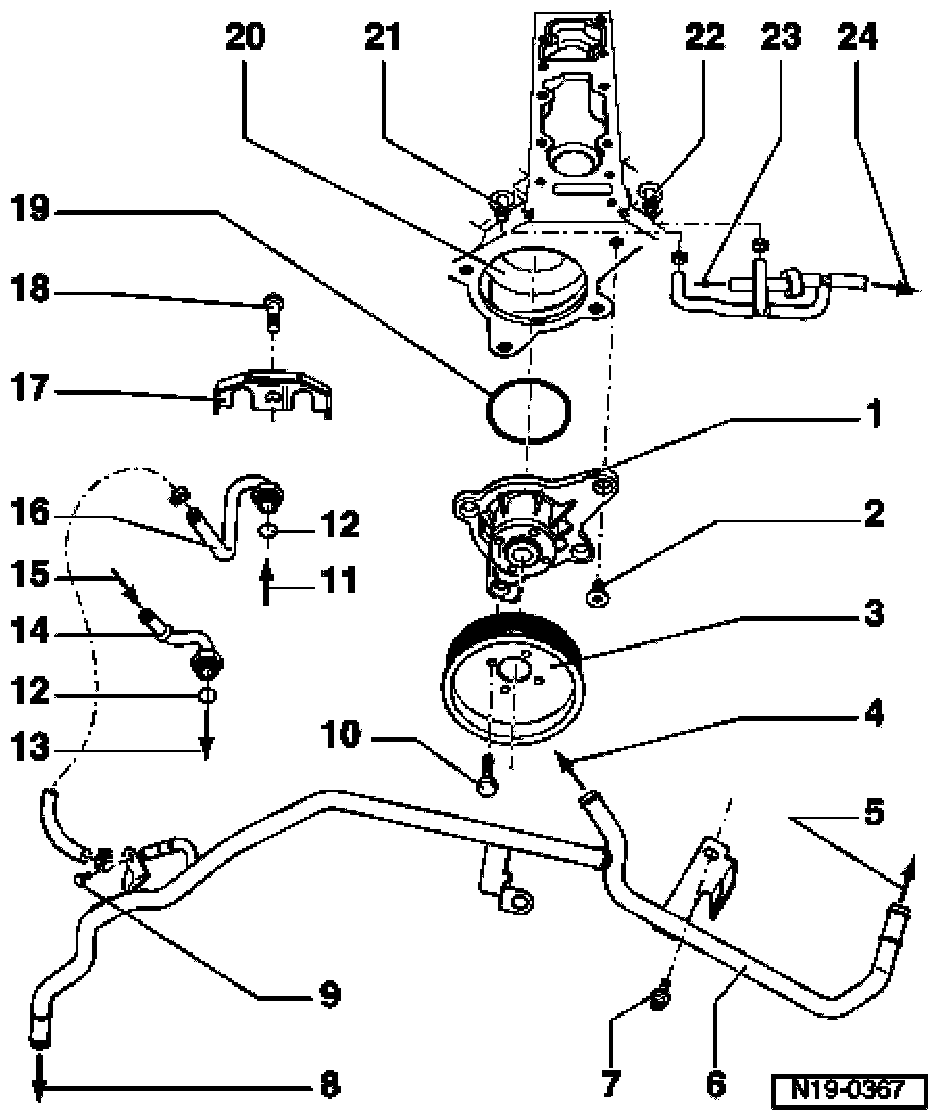 20
21
22
23
24
19
18
17
1
16
12
2
15
11
14
3
12
13
10
4
5
9
8
7
6
N19-0367