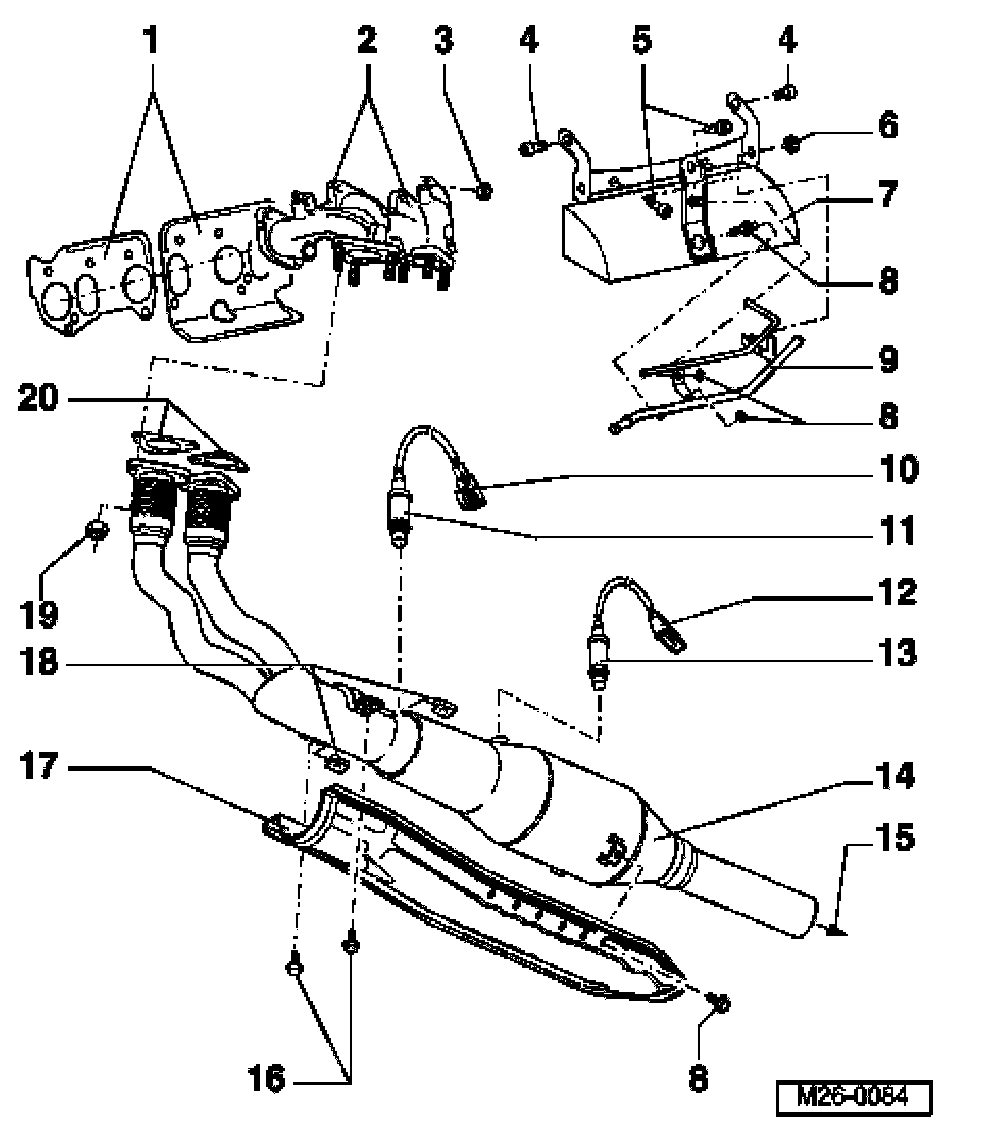 1
2
3
4
5
4
6
7
8
9
8
20
10
11
19
12
13
18
17
14
15
16
8
M26-0084