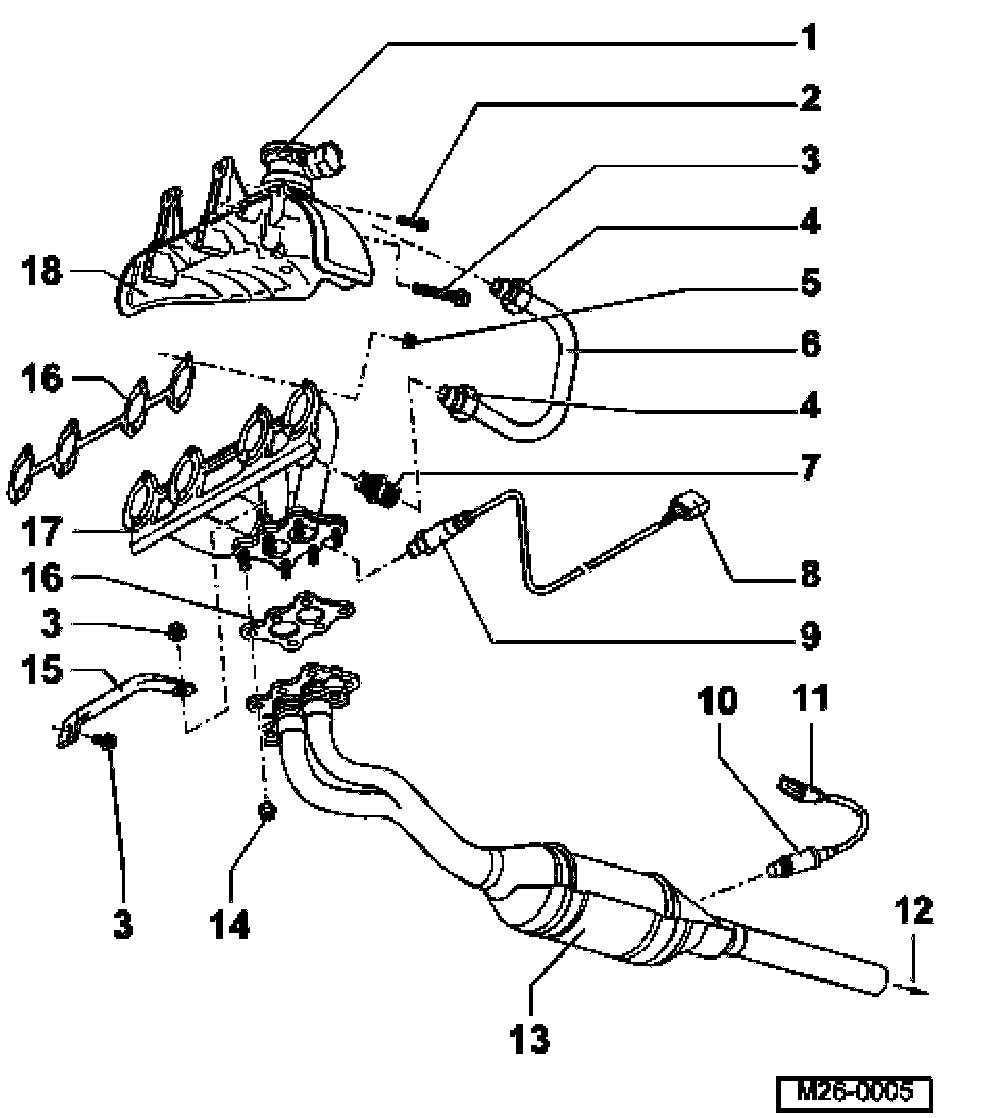 1
2
3
4
5
6
4
7
8
9
18
16
17
16
3
15
3
14
10
11
12
13
M26-0005