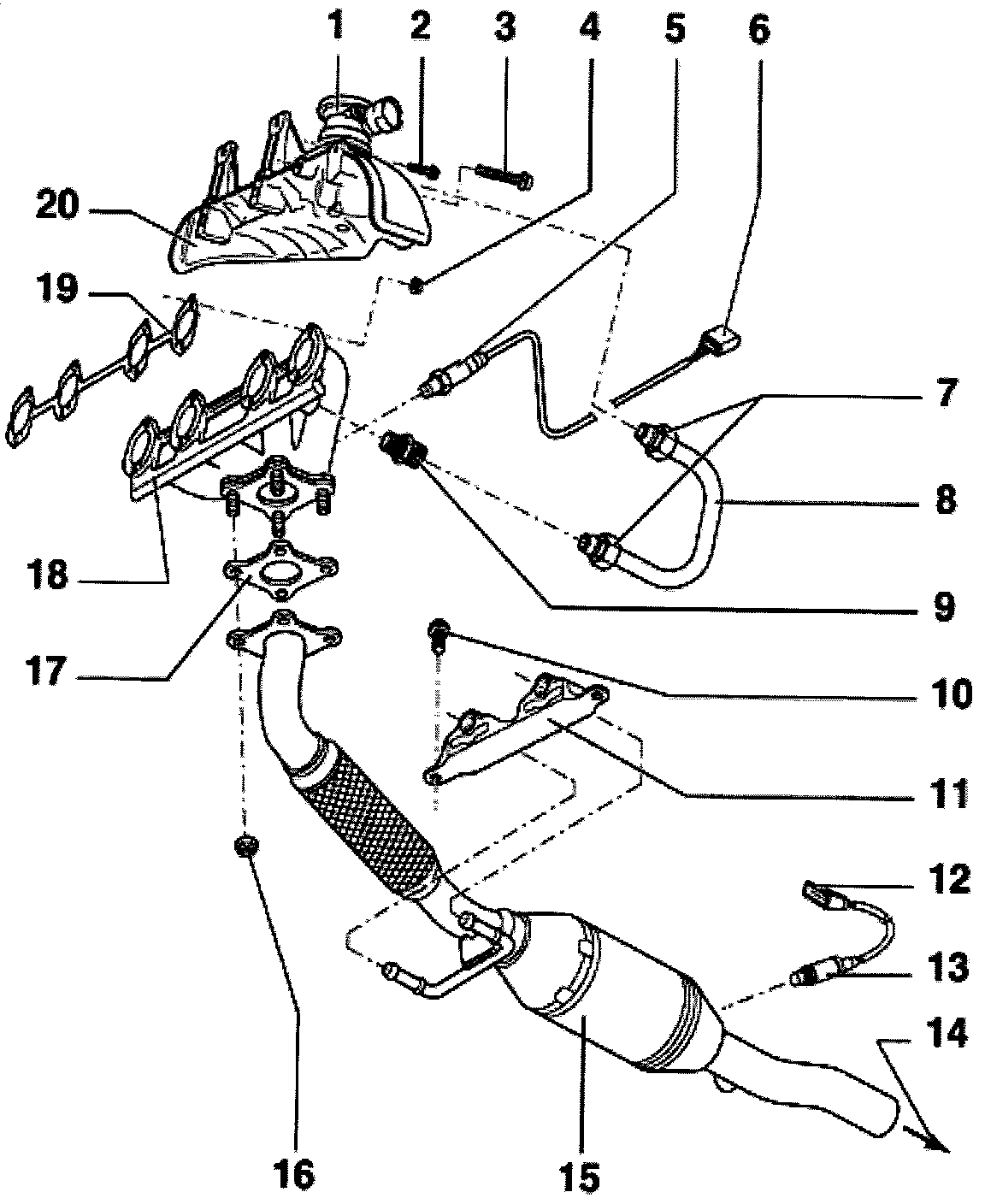 1
2
3
4
5
6
20
19
7
8
18
9
17
10
11
12
13
14
16
15