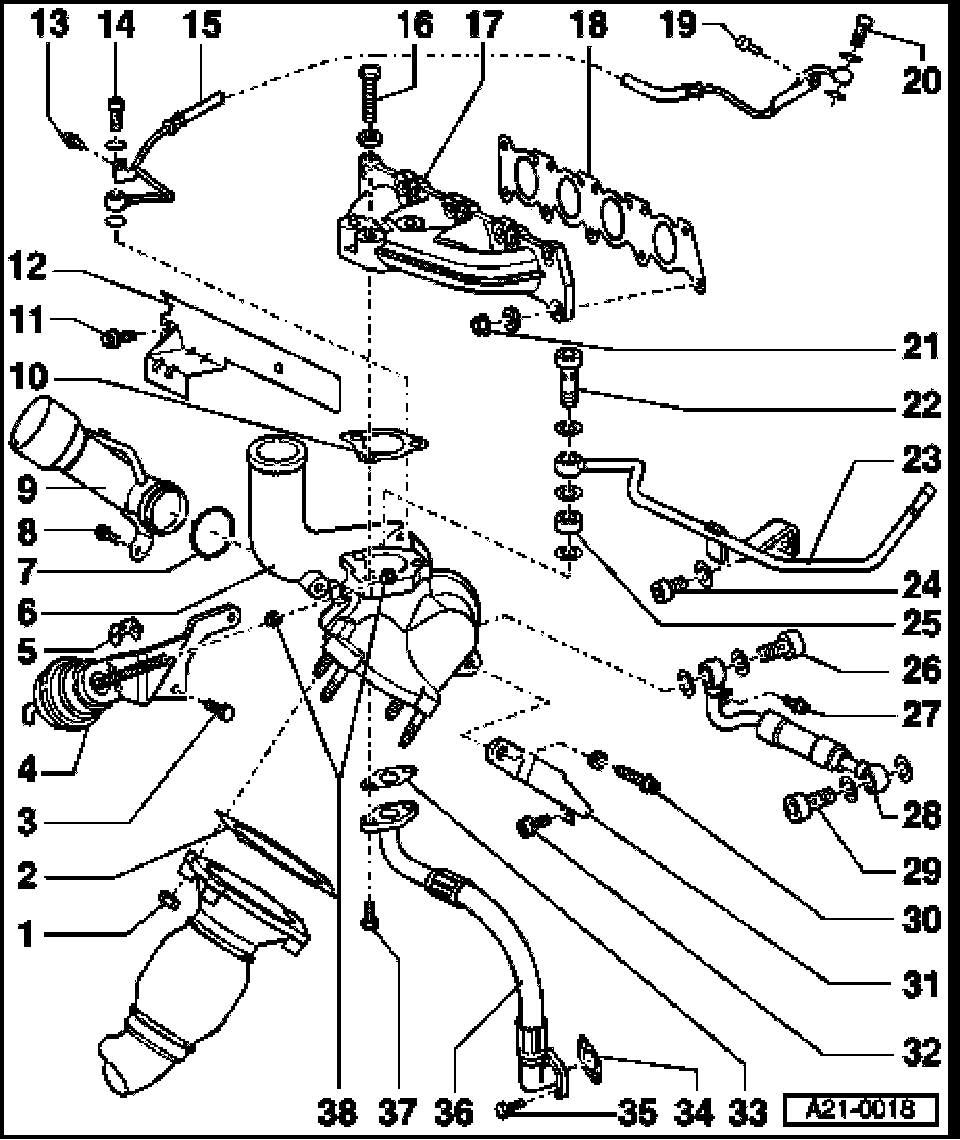 13 14 15 16 17 18 19 20

12
11
10
9
8
7
6
5
4
3
2
1

21
22
23
24
25
26
27
28
29
30
31
32

38 37 36 35 34 33

A21-0018