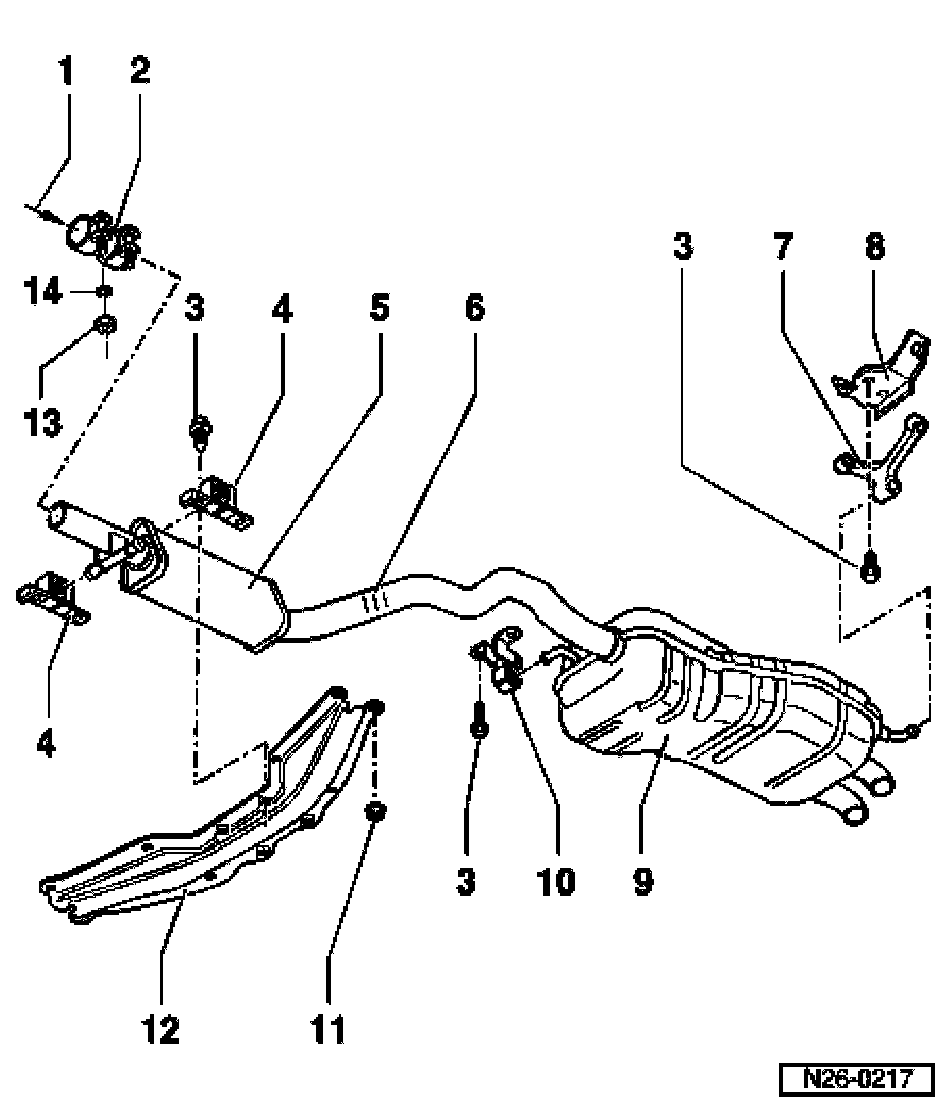 1
2
14
13
3
4
5
6
3
7
8
4
3
10
9
12
11
N26-0217