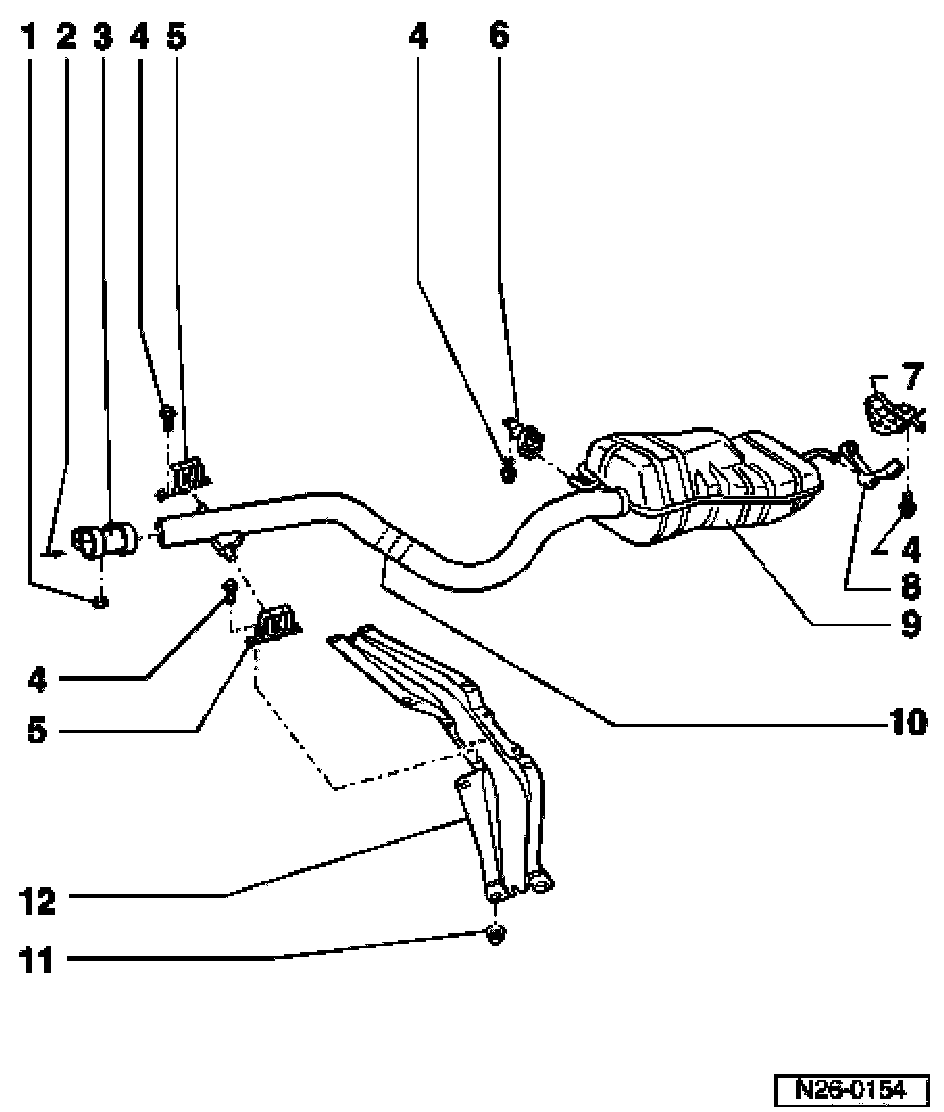 1 2 3 4 5
4
6
7
4
8
9
10
4
5
12
11
N26-0154