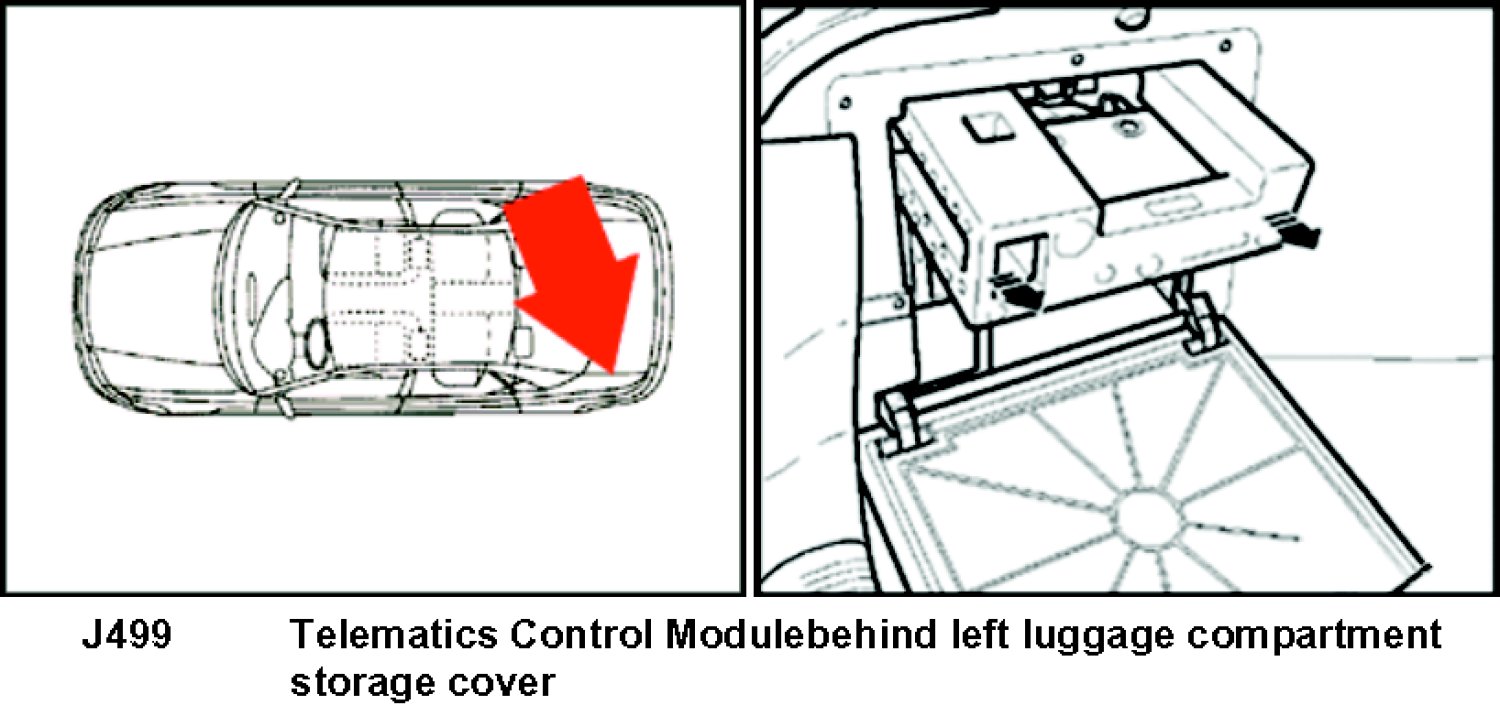 J499 Telematics Control Modulebehind left luggage compartment storage cover