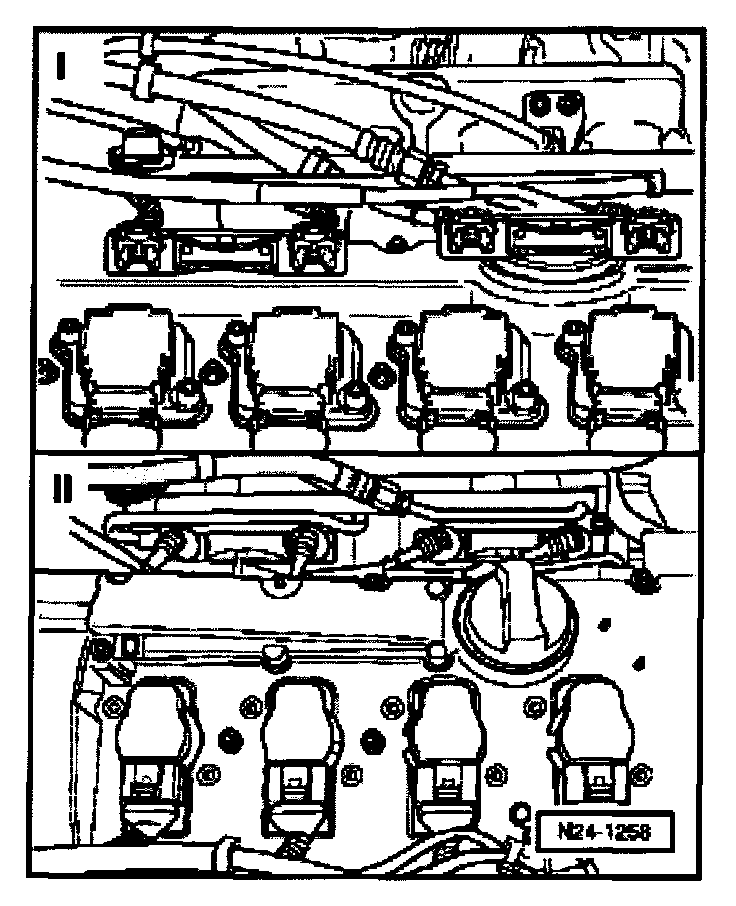 I

II

N24-1258