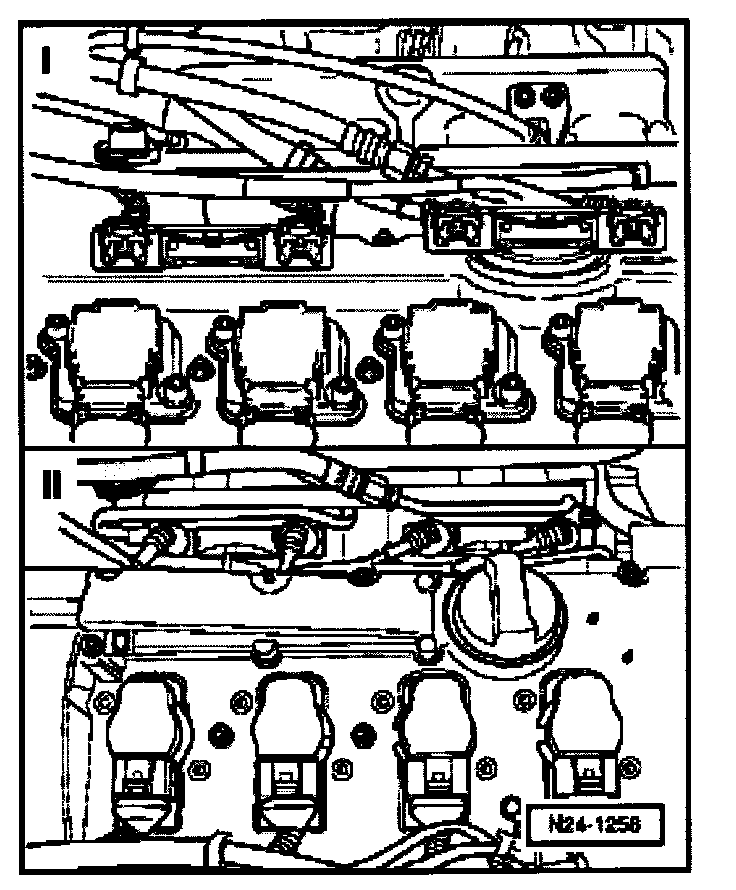 I

II

N24-1256