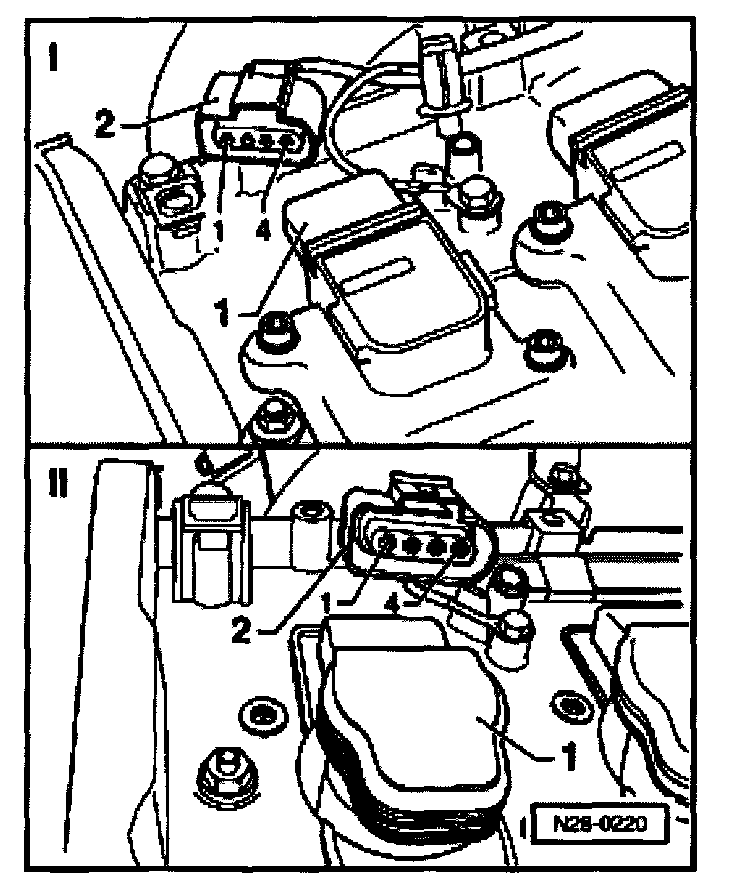 I
2
1
4
1
II
1
4
2
1
N28-0220