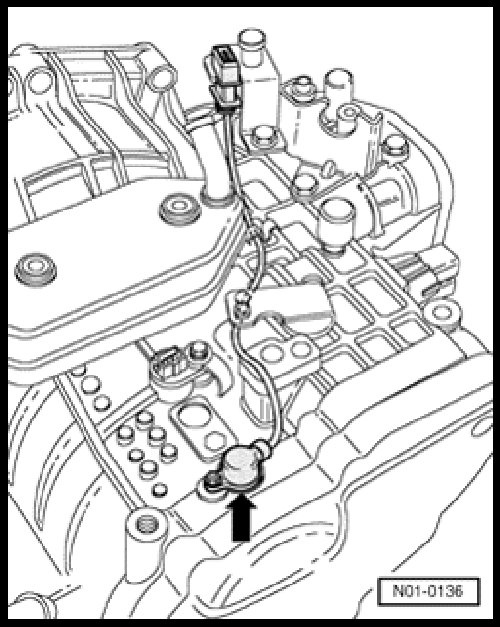 N01-0136