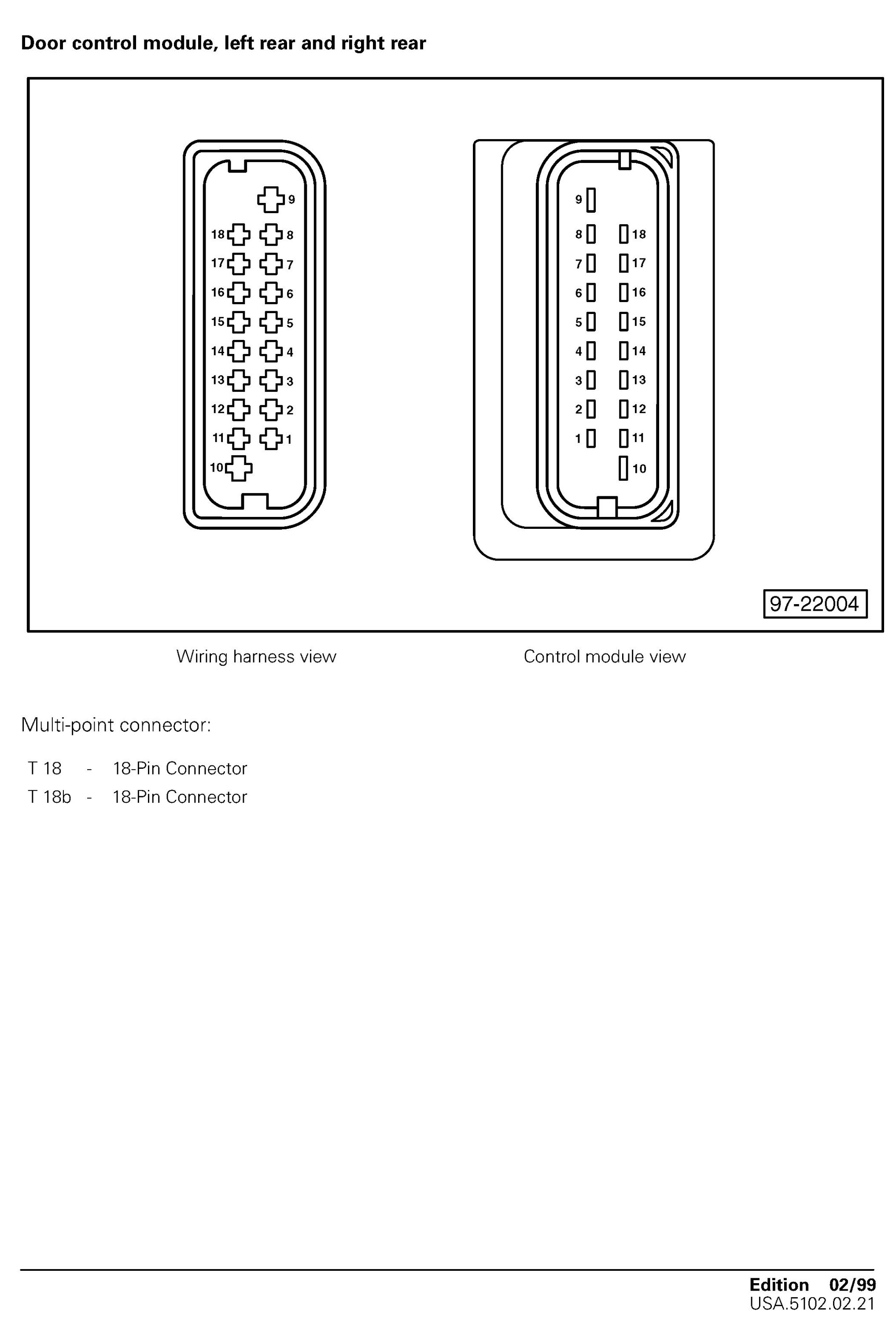 Door control module, left rear and right rear

9
18 8
17 7
16 6
15 5
14 4
13 3
12 2
11 1
10

9
8 18
7 17
6 16
5 15
4 14
3 13
2 12
1 11
10

97-22004

Wiring harness view

Control module view

Multi-point connector:

T 18 - 18-Pin Connector
T 18b - 18-Pin Connector

Edition 02/99
USA.5102.02.21