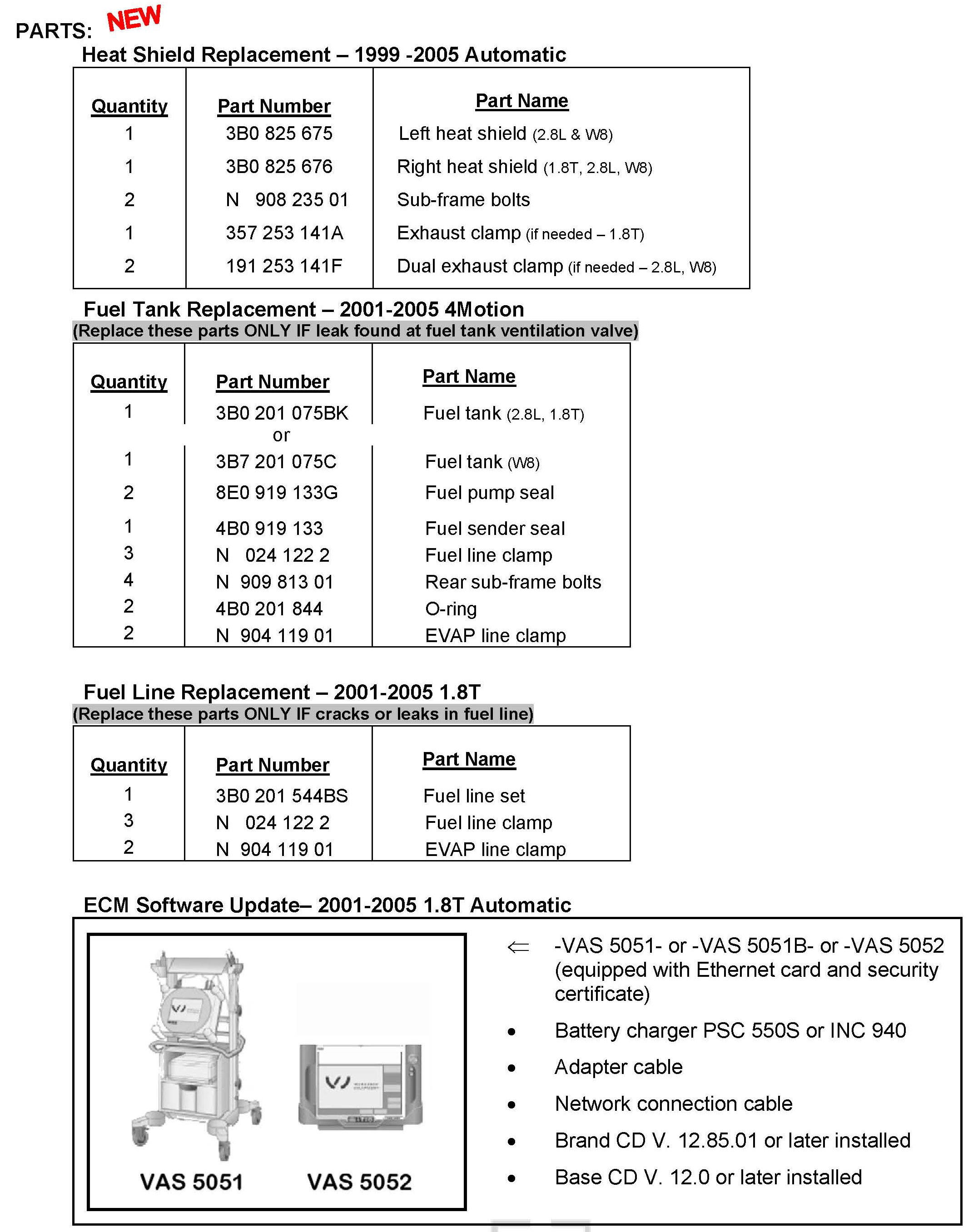 PARTS: NEW

Heat Shield Replacement – 1999 -2005 Automatic

| Quantity | Part Number | Part Name |
|---|---|---|
| 1 | 3B0 825 675 | Left heat shield (2.8L & W8) |
| 1 | 3B0 825 676 | Right heat shield (1.8T, 2.8L, W8) |
| 2 | N 908 235 01 | Sub-frame bolts |
| 1 | 357 253 141A | Exhaust clamp (if needed – 1.8T) |
| 2 | 191 253 141F | Dual exhaust clamp (if needed – 2.8L, W8) |

Fuel Tank Replacement – 2001-2005 4Motion
(Replace these parts ONLY IF leak found at fuel tank ventilation valve)

| Quantity | Part Number | Part Name |
|---|---|---|
| 1 | 3B0 201 075BK | Fuel tank (2.8L, 1.8T) |
| | or | |
| 1 | 3B7 201 075C | Fuel tank (W8) |
| 2 | 8E0 919 133G | Fuel pump seal |
| 1 | 4B0 919 133 | Fuel sender seal |
| 3 | N 024 122 2 | Fuel line clamp |
| 4 | N 909 813 01 | Rear sub-frame bolts |
| 2 | 4B0 201 844 | O-ring |
| 2 | N 904 119 01 | EVAP line clamp |

Fuel Line Replacement – 2001-2005 1.8T
(Replace these parts ONLY IF cracks or leaks in fuel line)

| Quantity | Part Number | Part Name |
|---|---|---|
| 1 | 3B0 201 544BS | Fuel line set |
| 3 | N 024 122 2 | Fuel line clamp |
| 2 | N 904 119 01 | EVAP line clamp |

ECM Software Update– 2001-2005 1.8T Automatic

VAS 5051 VAS 5052

⇐ -VAS 5051- or -VAS 5051B- or -VAS 5052 (equipped with Ethernet card and security certificate)
• Battery charger PSC 550S or INC 940
• Adapter cable
• Network connection cable
• Brand CD V. 12.85.01 or later installed
• Base CD V. 12.0 or later installed