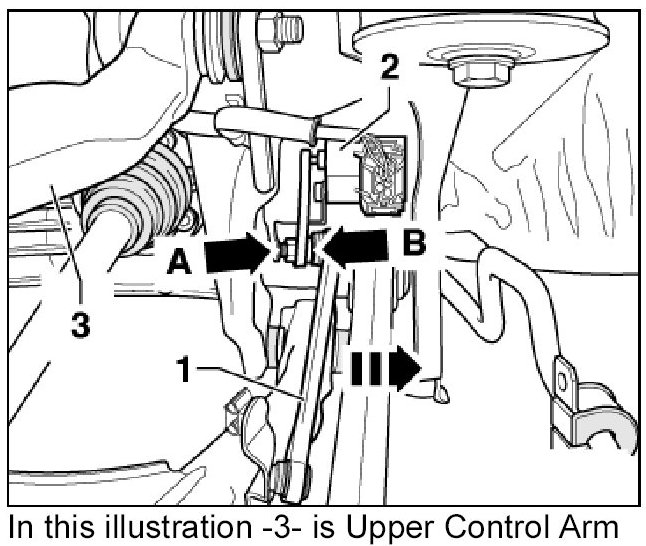 2

A

B

3

1

In this illustration -3- is Upper Control Arm