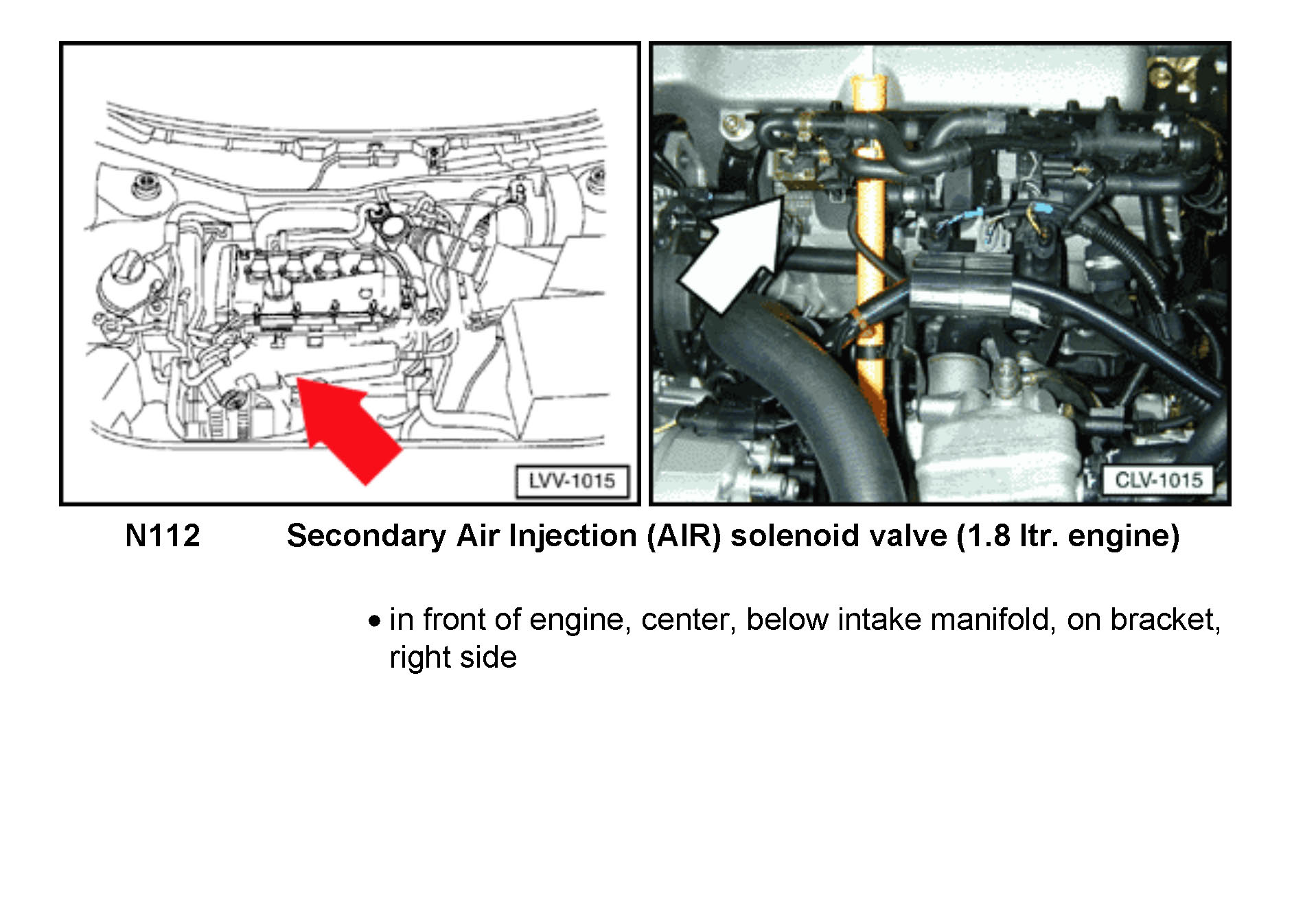 LVV-1015

CLV-1015

N112 Secondary Air Injection (AIR) solenoid valve (1.8 ltr. engine)

• in front of engine, center, below intake manifold, on bracket, right side