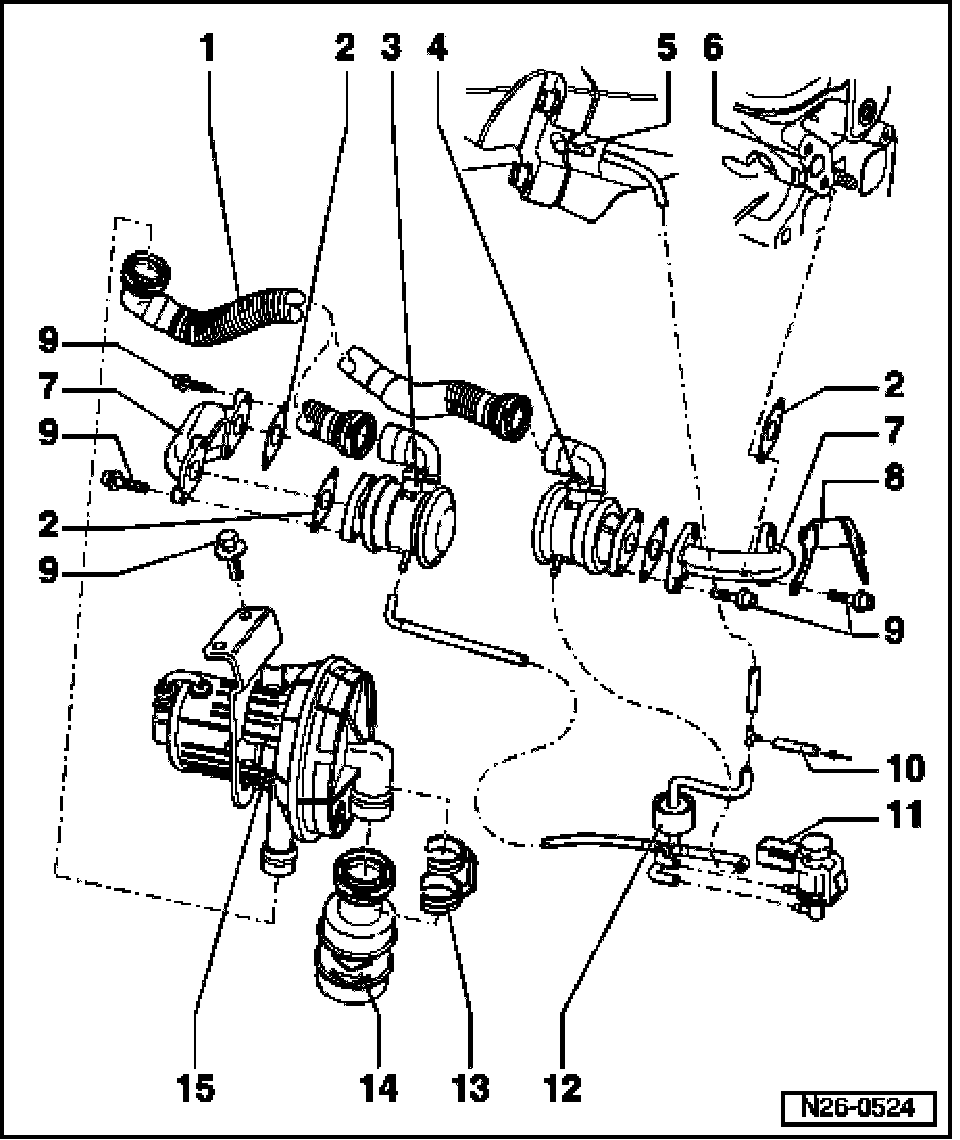 1
2
3
4
5
6
9
7
9
2
9
2
7
8
9
10
11
15
14
13
12
N26-0524