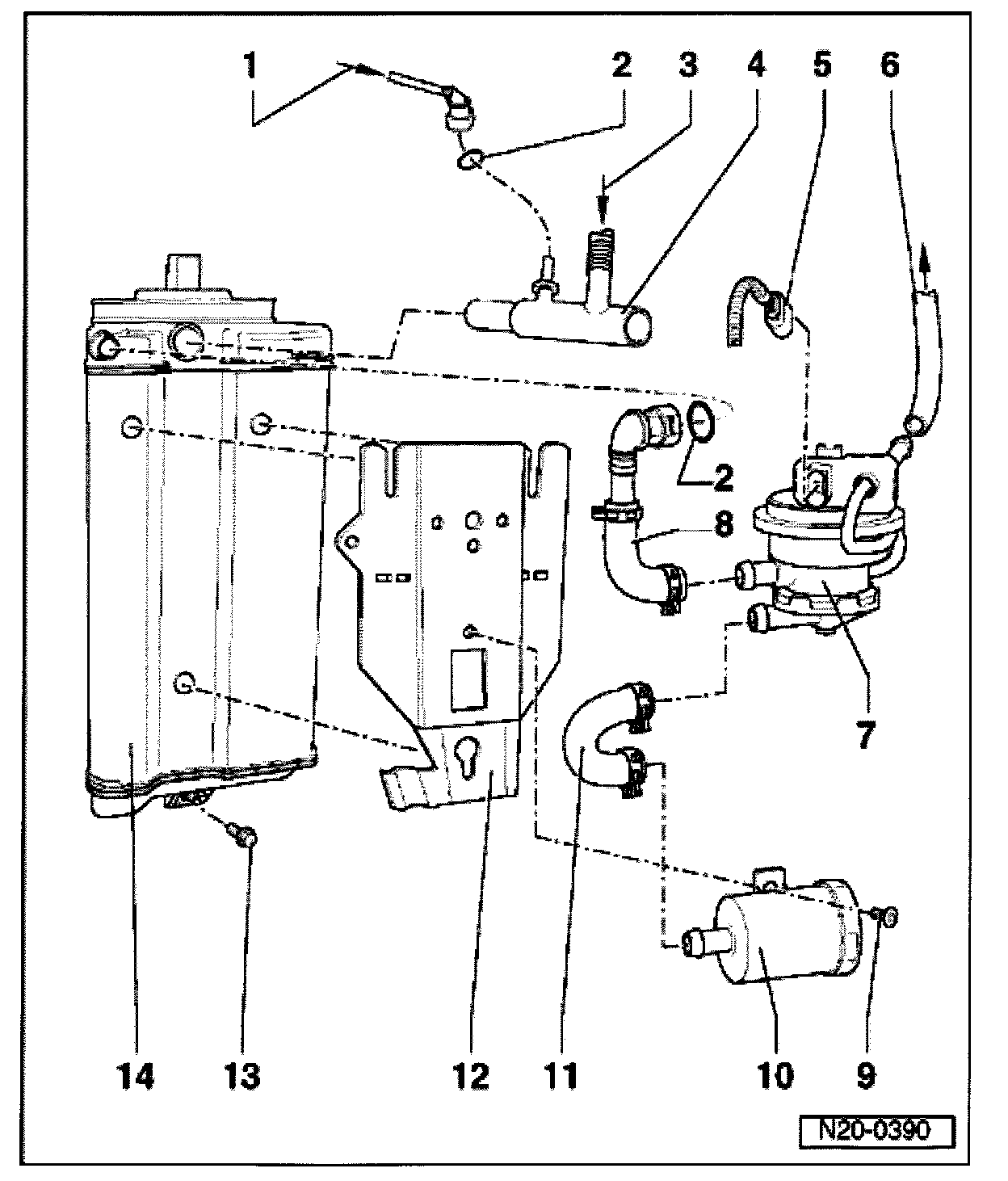 1 2 3 4 5 6

2

8

7

14 13 12 11 10 9

N20-0390