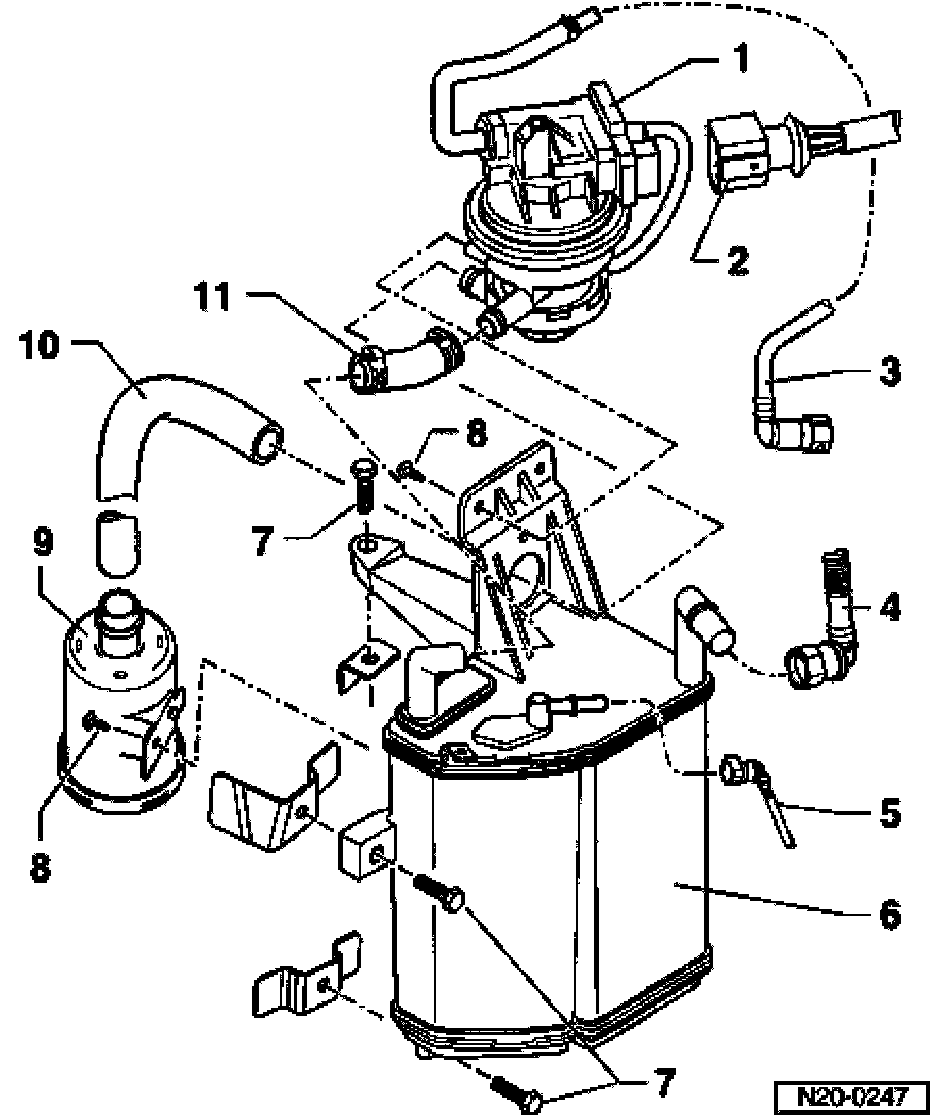 1
2
11
10
3
8
7
9
4
8
5
6
7
N20-0247