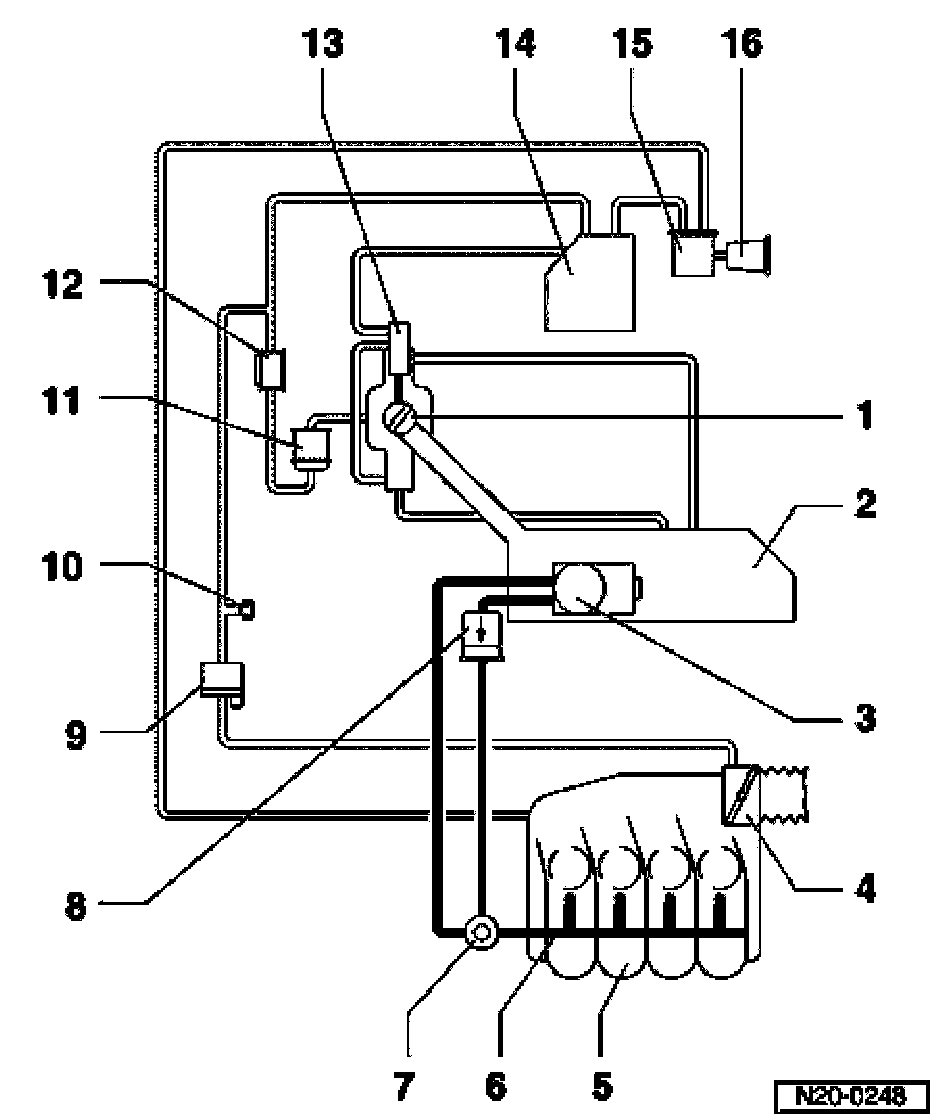 13
14
15
16
12
11
1
2
10
3
9
4
8
7
6
5
N20-0248