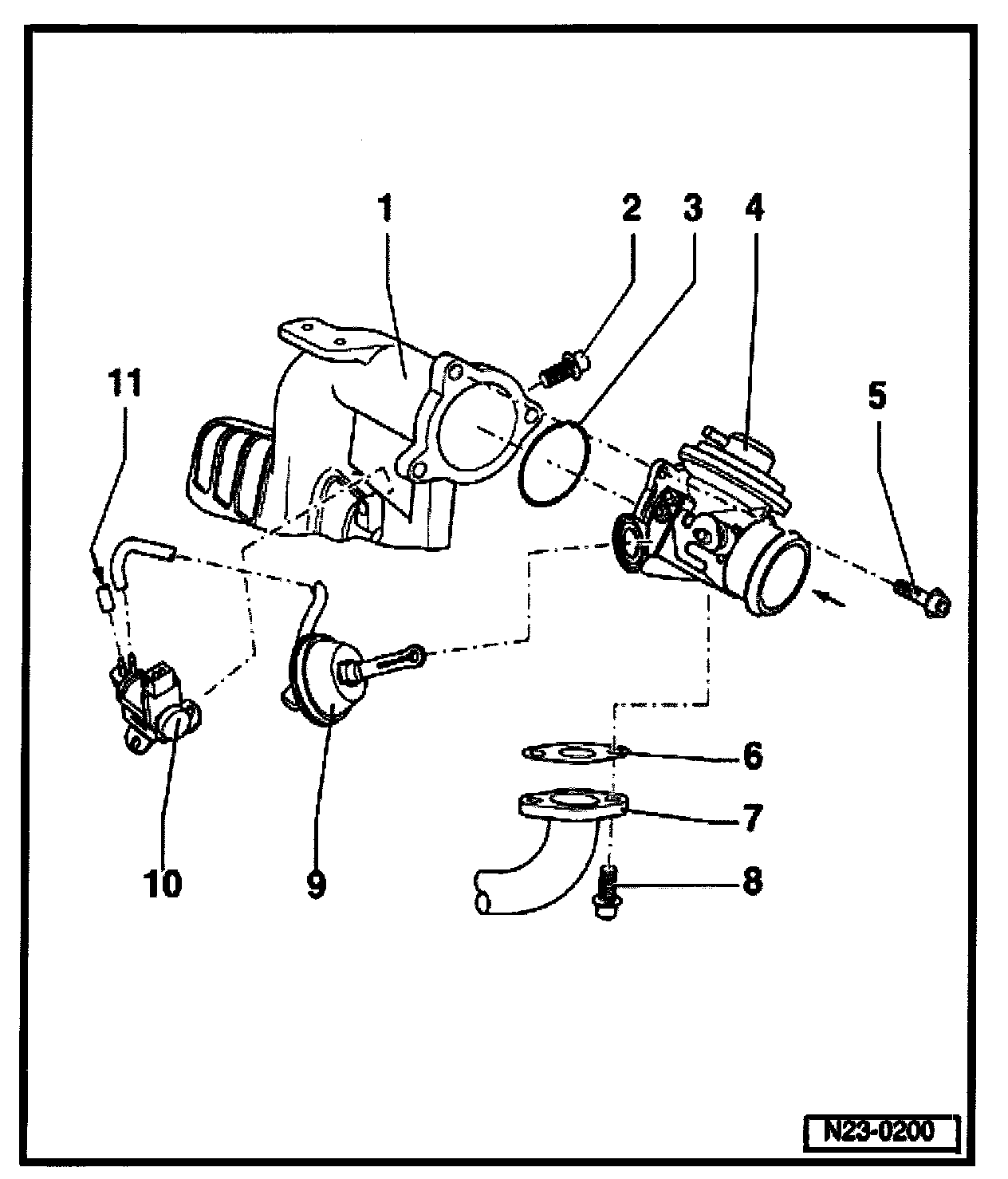 1
2
3
4
11
5
6
7
8
10
9
N23-0200