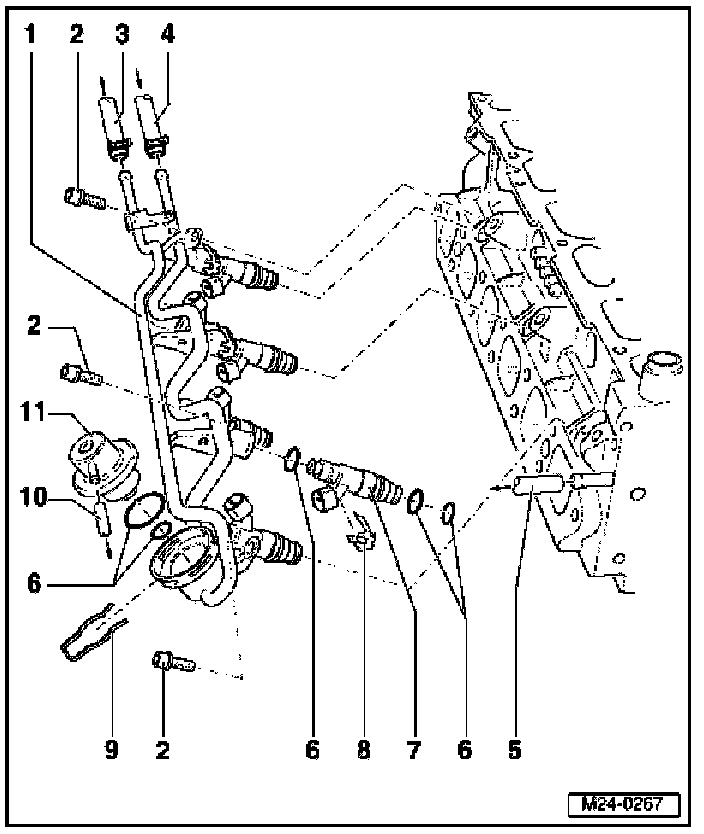 1
2
3
4
2
11
10
6
9
2
6
8
7
6
5
M24-0267