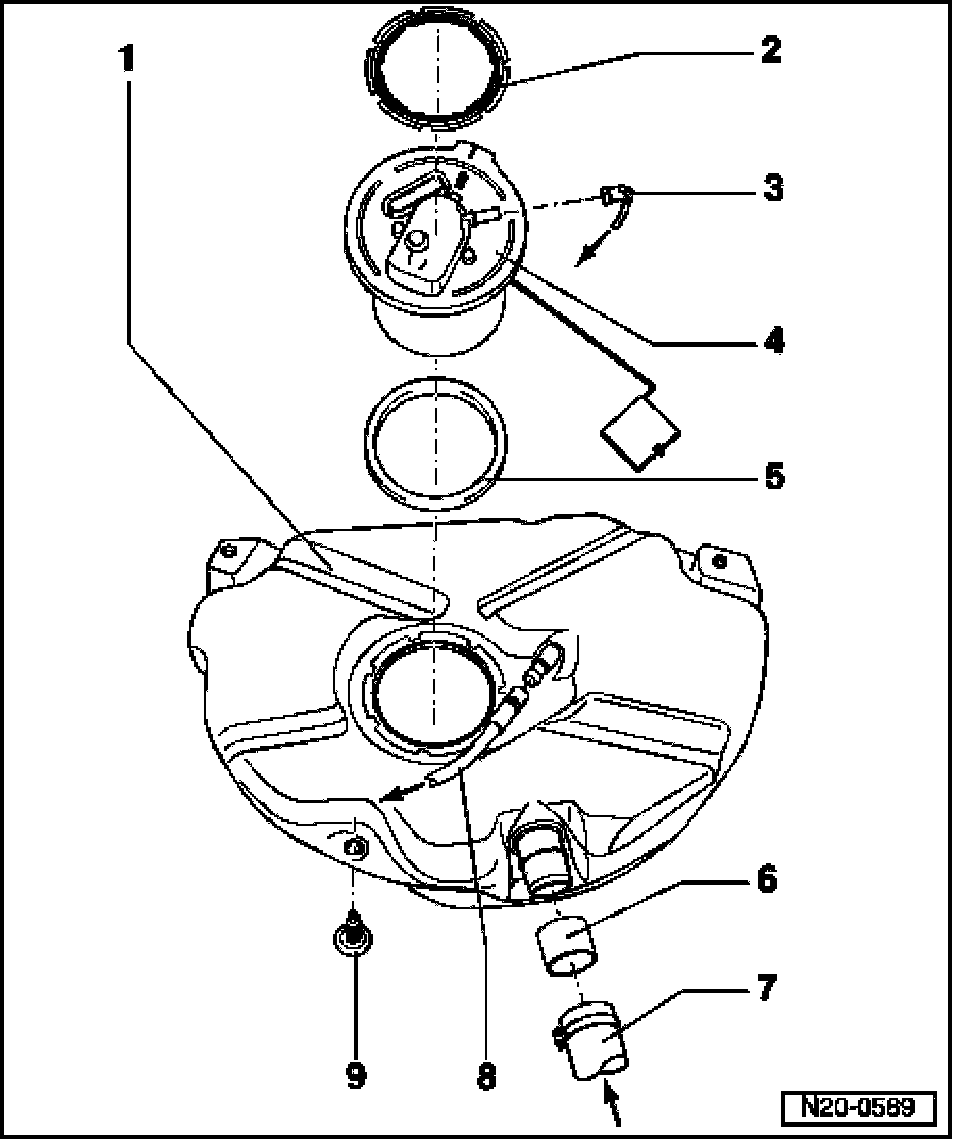 1
2
3
4
5
6
7
9
8
N20-0589