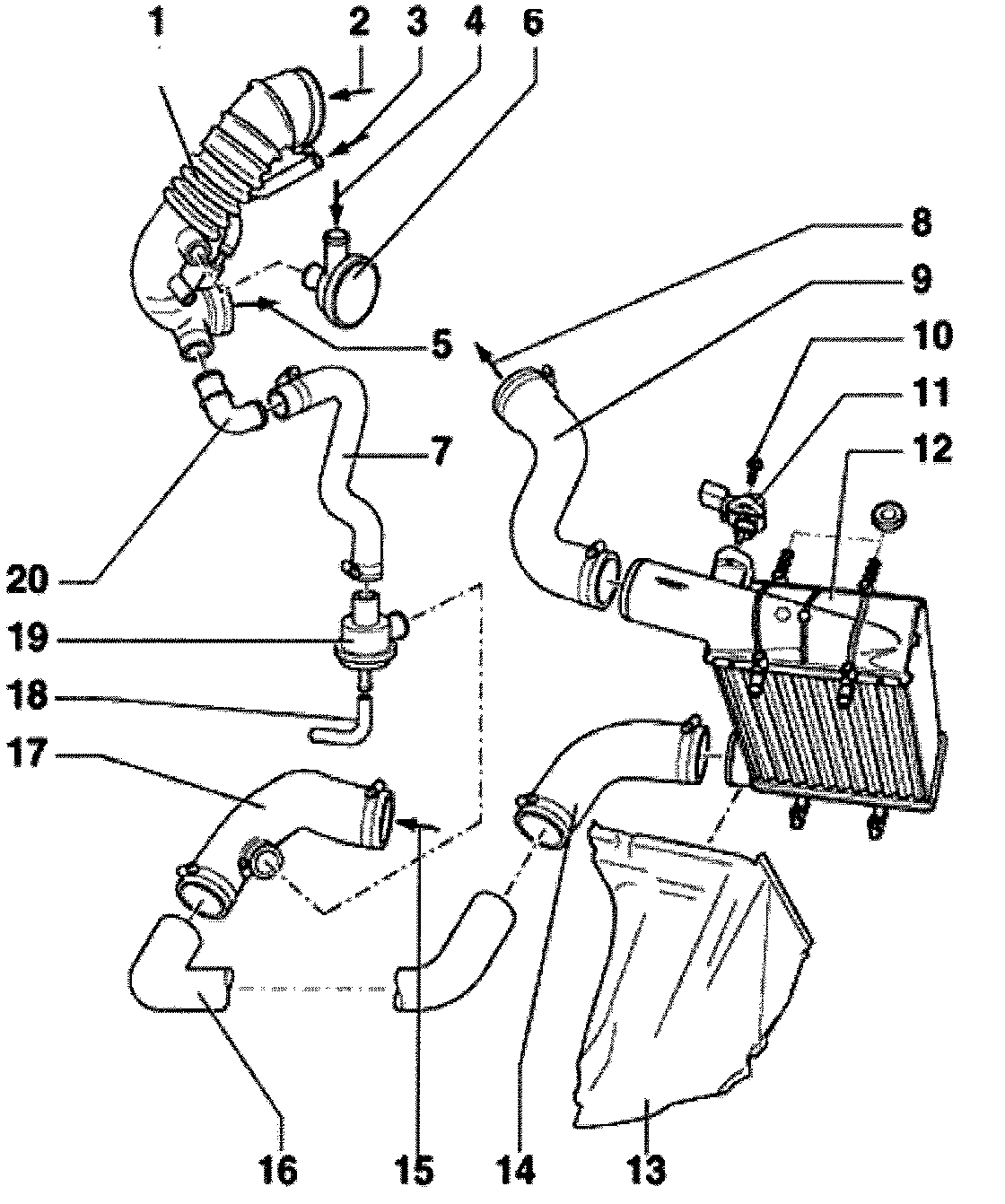 1
2
3
4
6
8
9
10
11
12
5
7
20
19
18
17
16
15
14
13