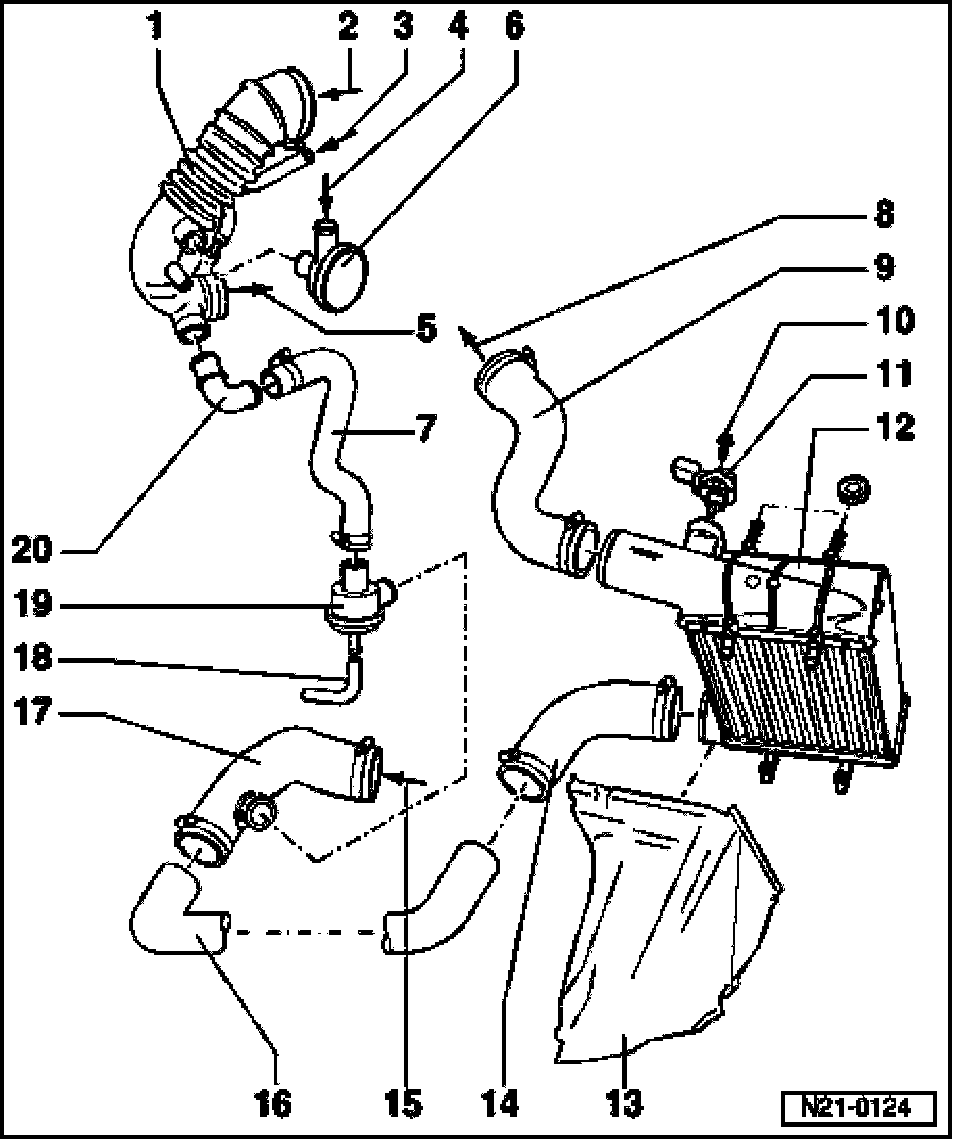 1
2
3
4
6
8
9
10
11
12
5
7
20
19
18
17
16
15
14
13
N21-0124