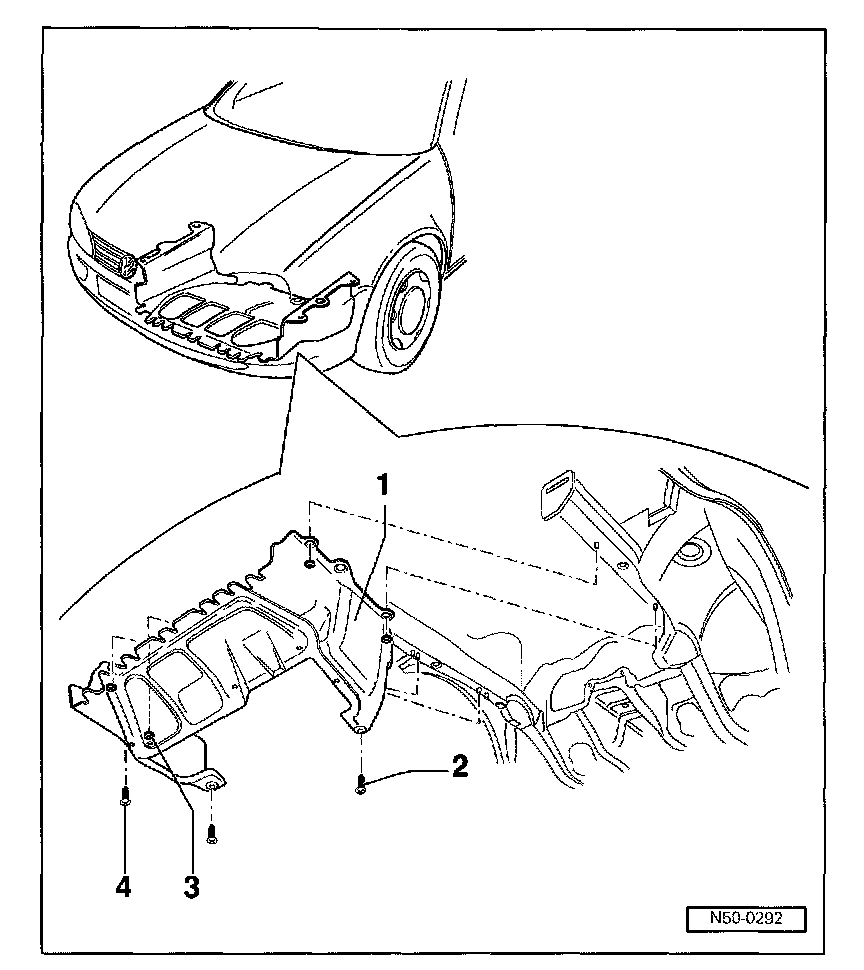 1
2
4
3
N50-0292