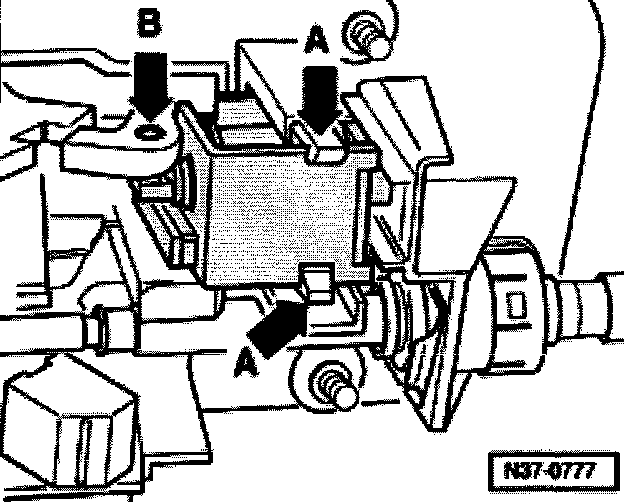 B
A
A
N37-0777