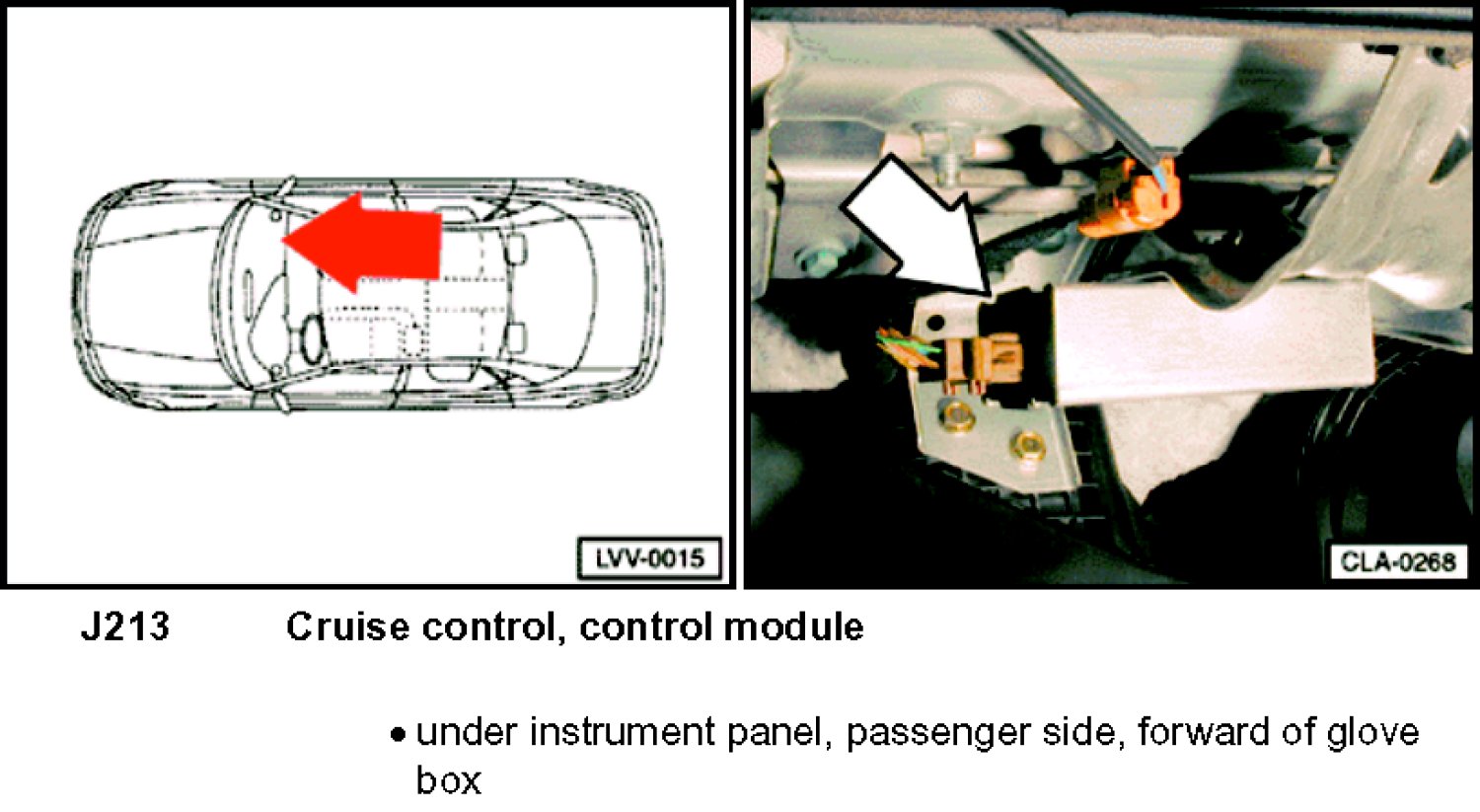 LVV-0015

CLA-0268

J213 Cruise control, control module

• under instrument panel, passenger side, forward of glove box