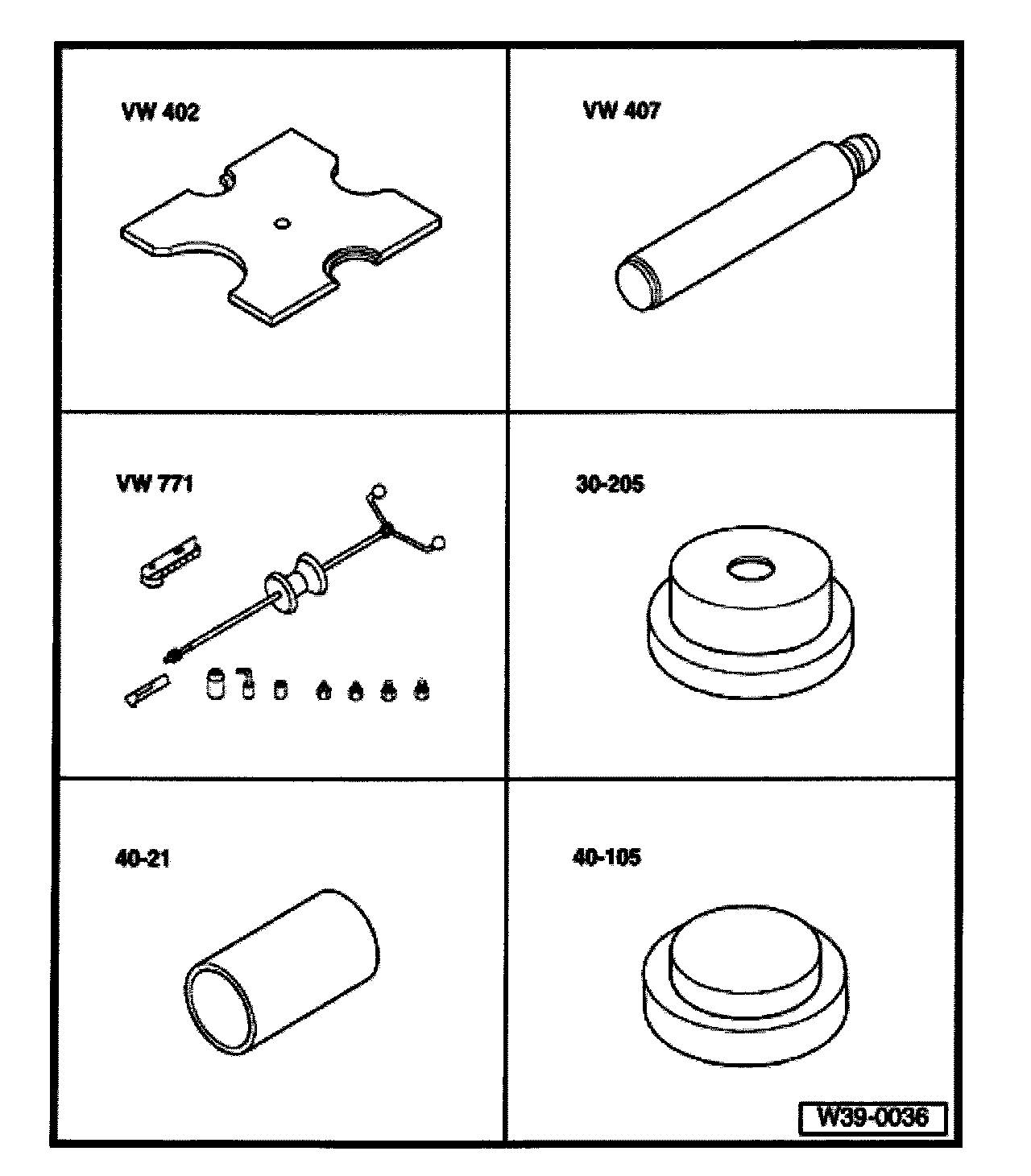 VW 402

VW 407

VW 771

30-205

40-21

40-105

W39-0036