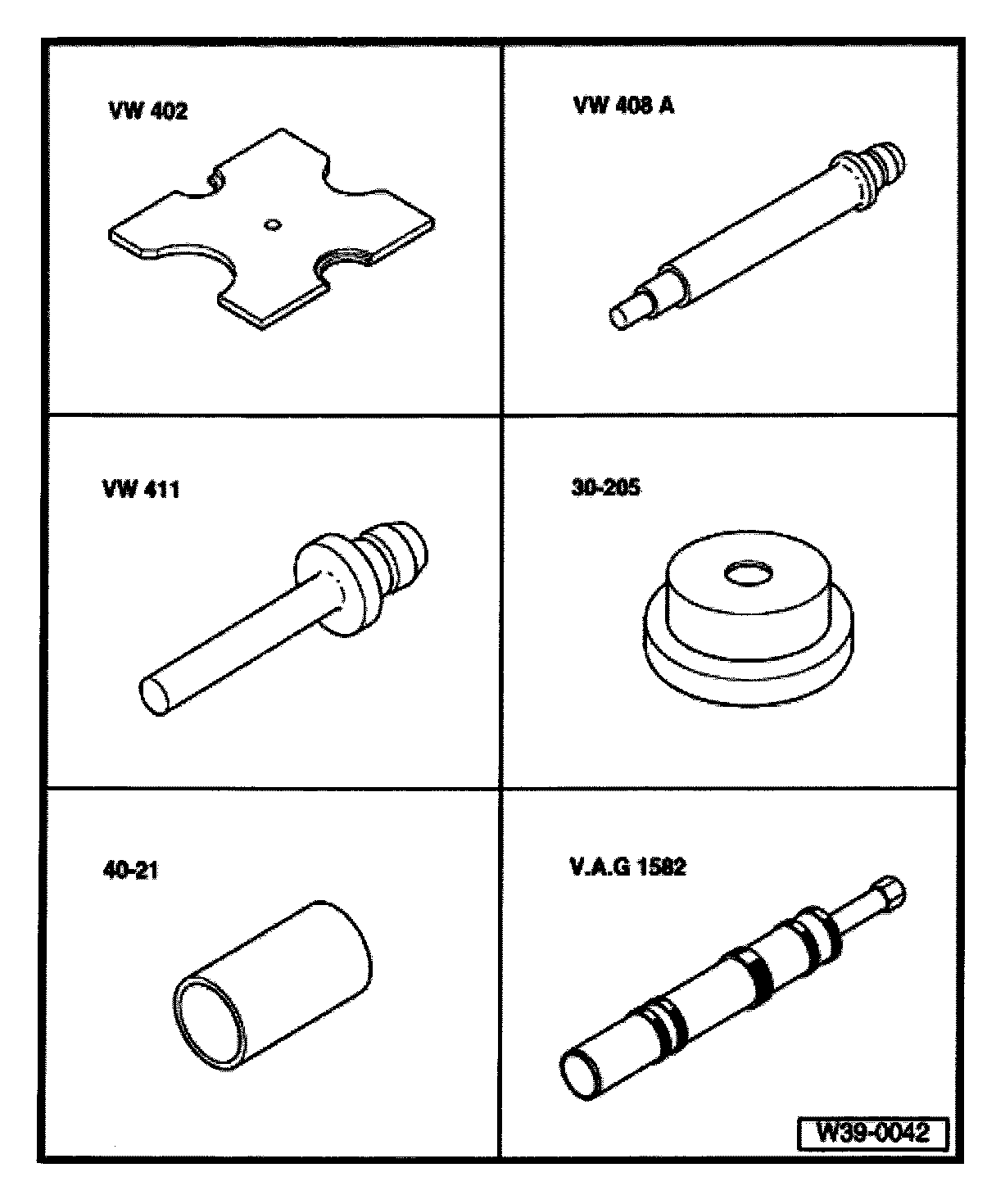 VW 402

VW 408 A

VW 411

30-205

40-21

V.A.G 1582

W39-0042