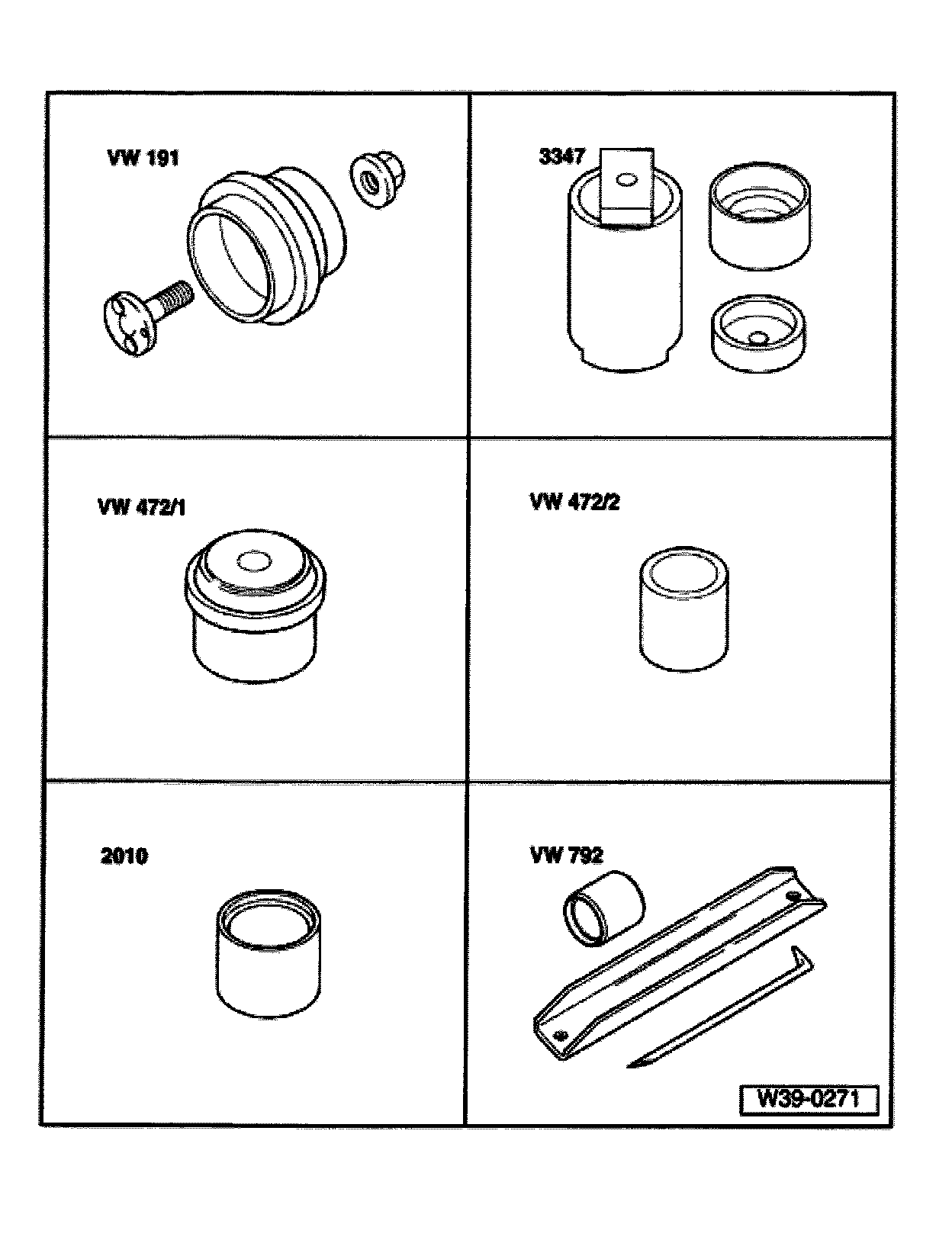 VW 191

3347

VW 472/1

VW 472/2

2010

VW 792

W39-0271