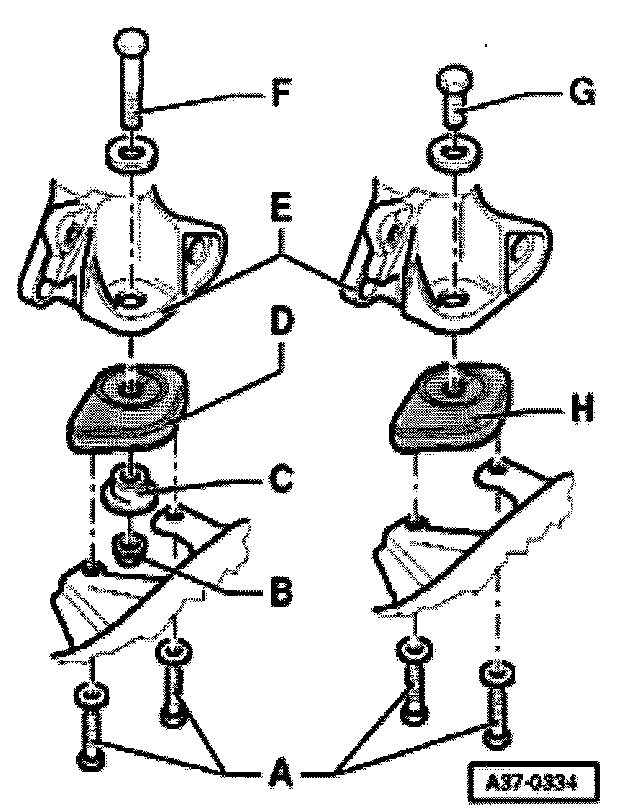 F
G
E
D
H
C
B
A
A37-0334