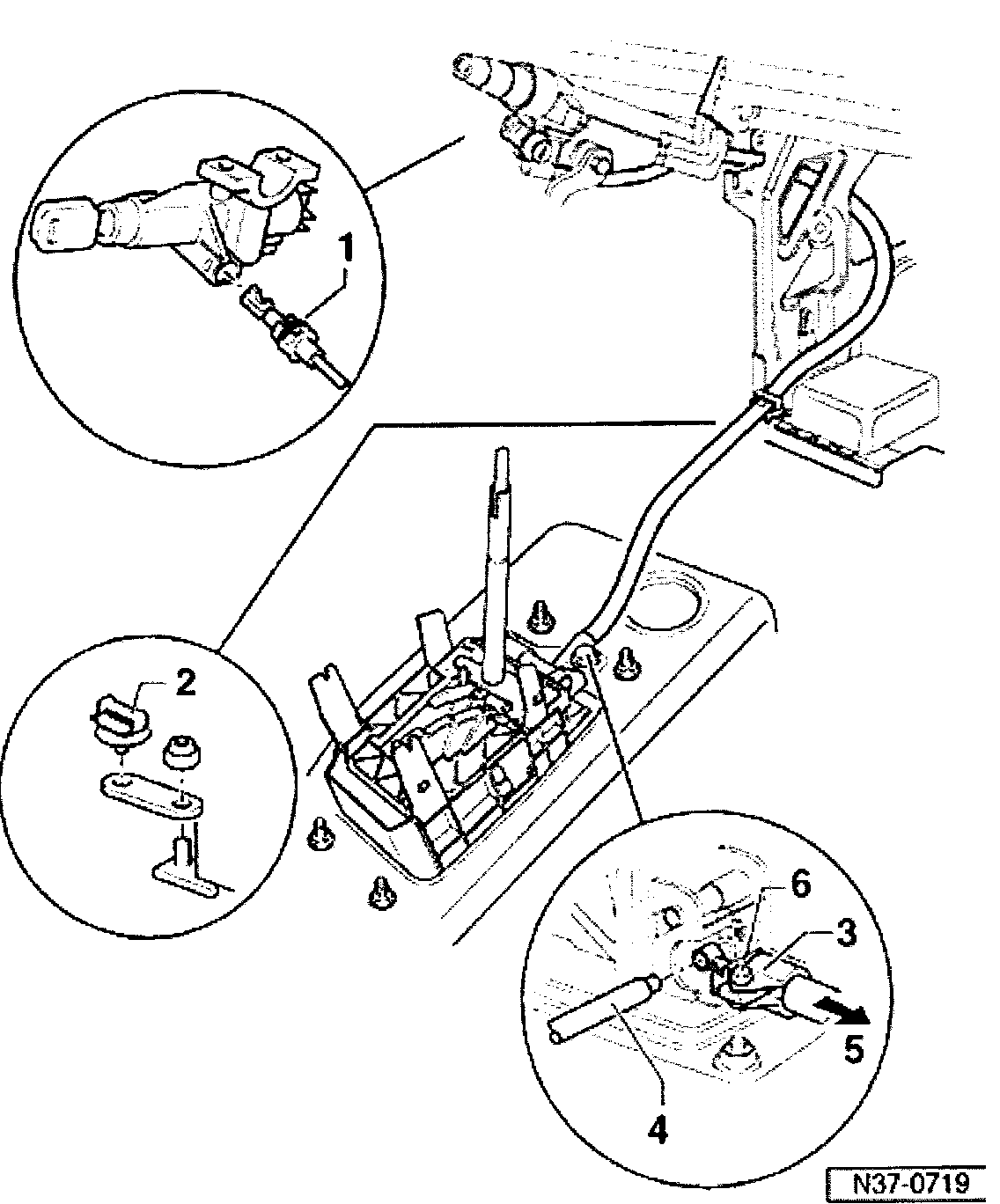 1
2
6
3
5
4
N37-0719