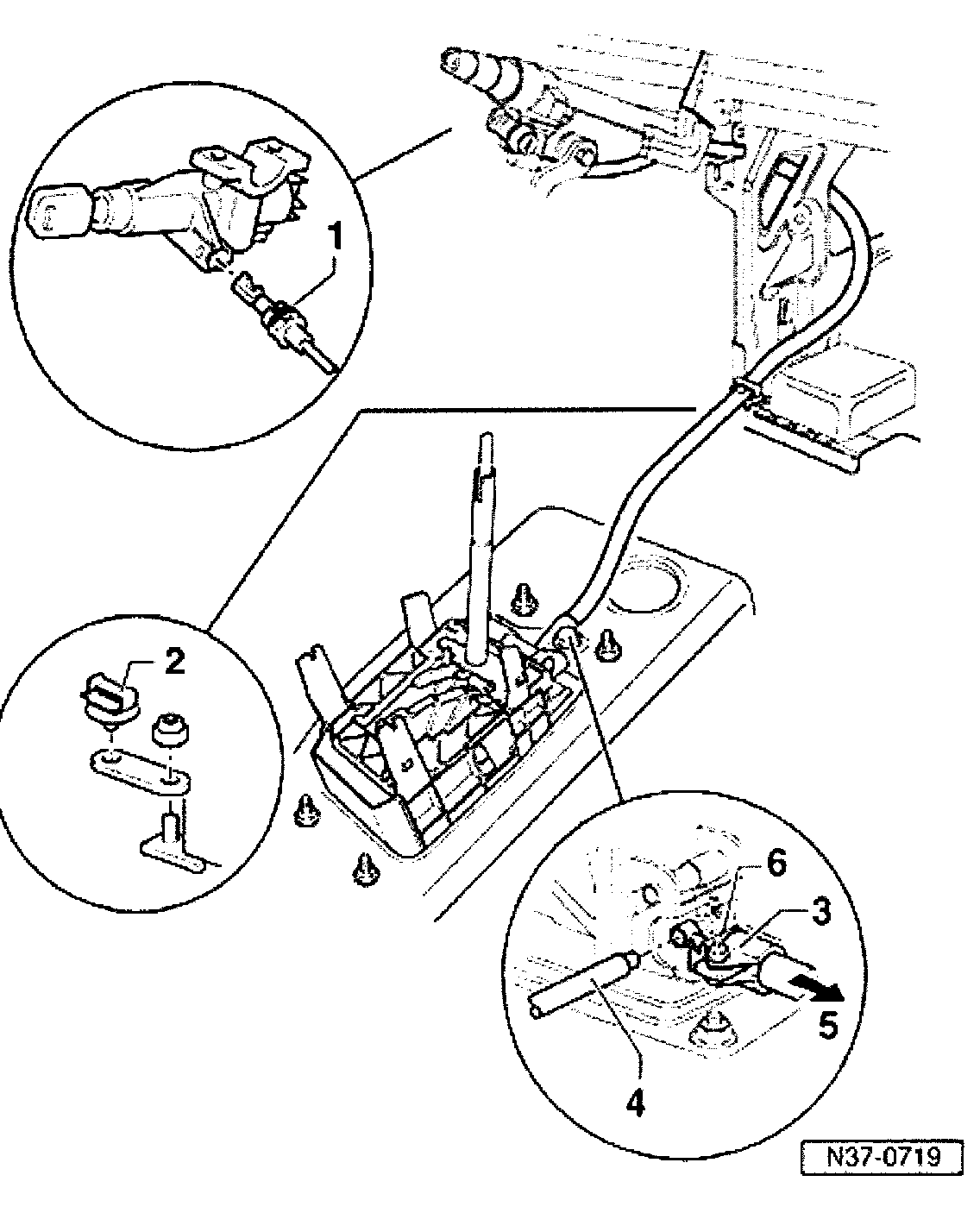 1

2

6

3

5

4

N37-0719