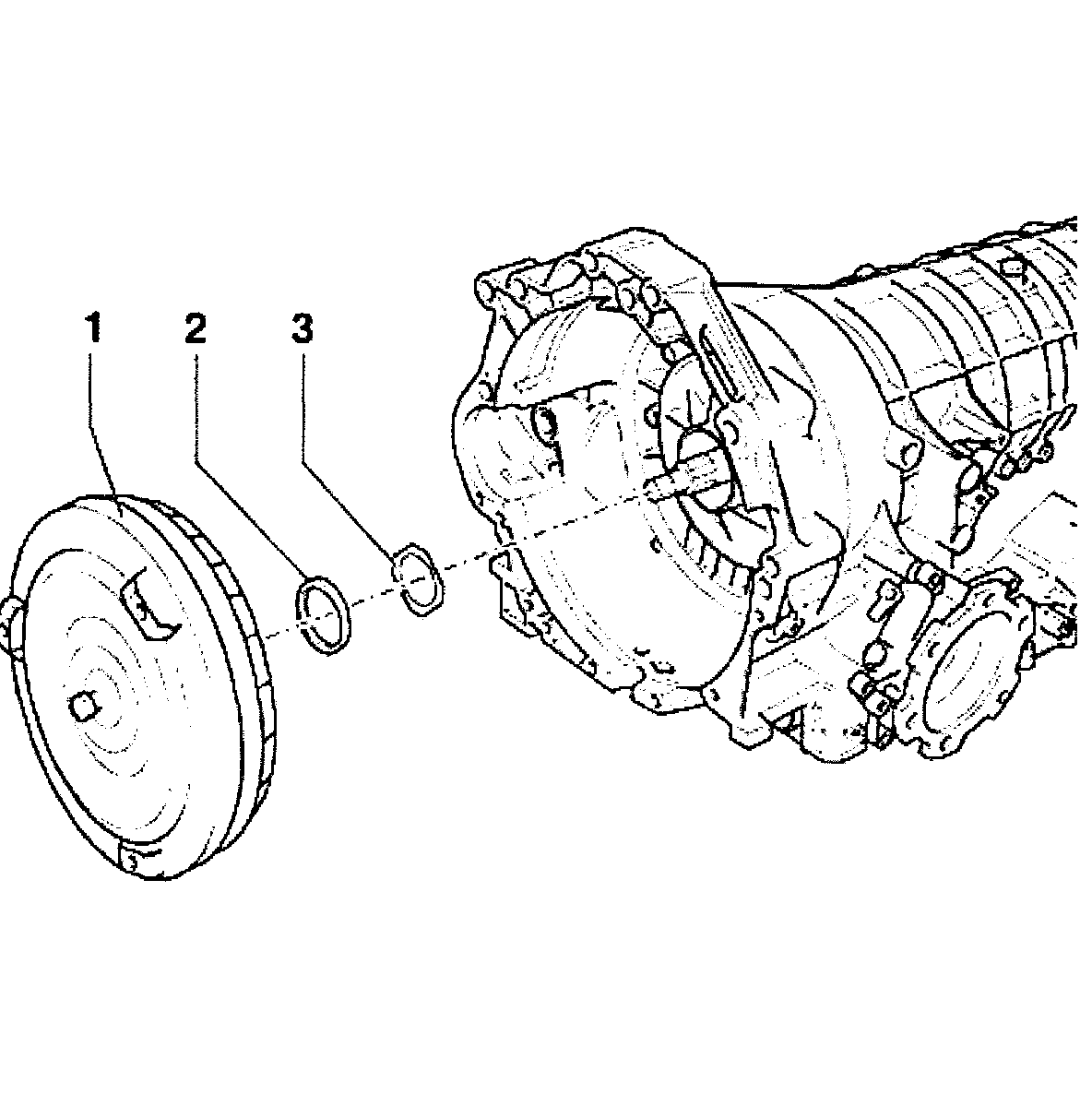 1
2
3